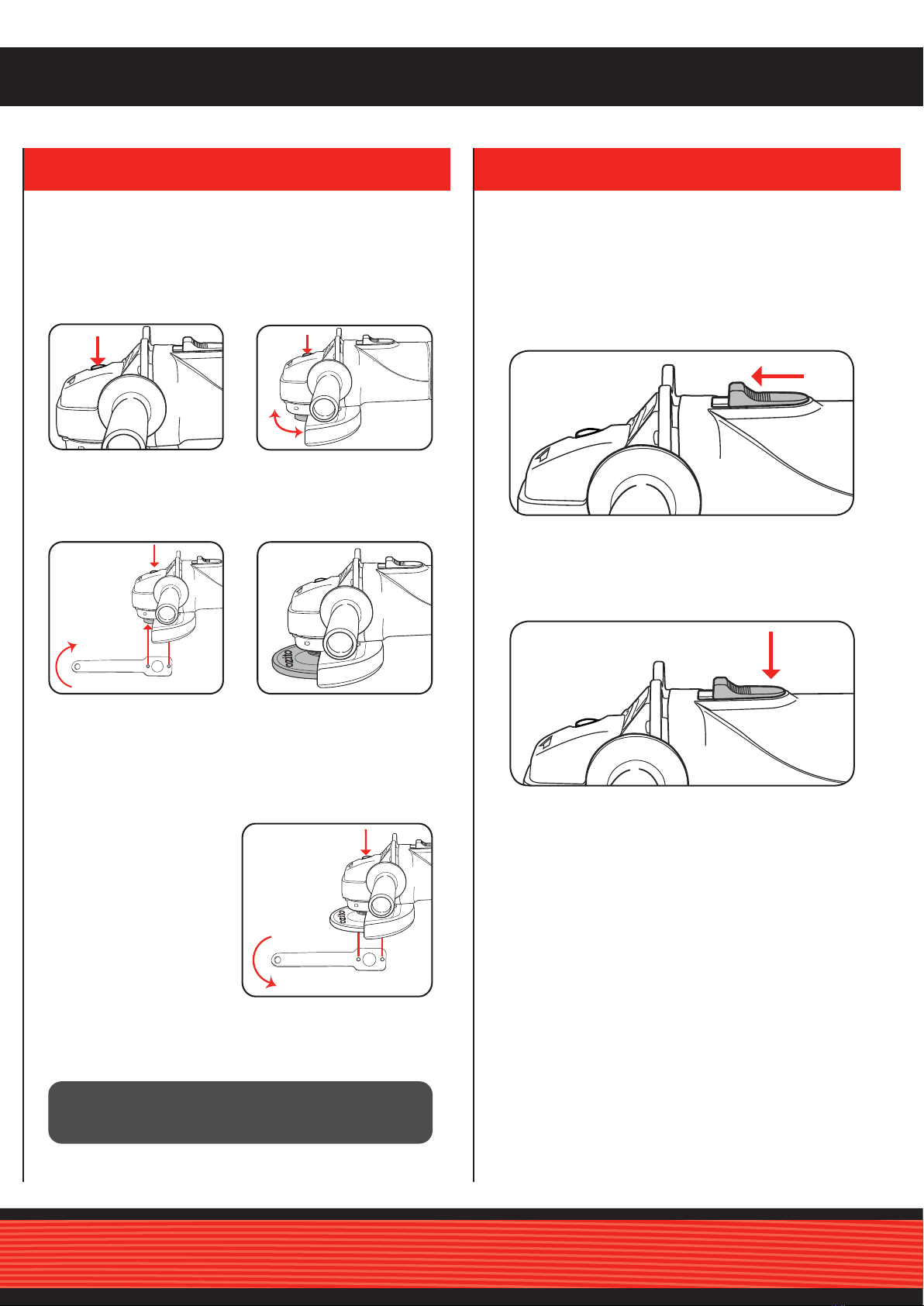 ozito

ozito