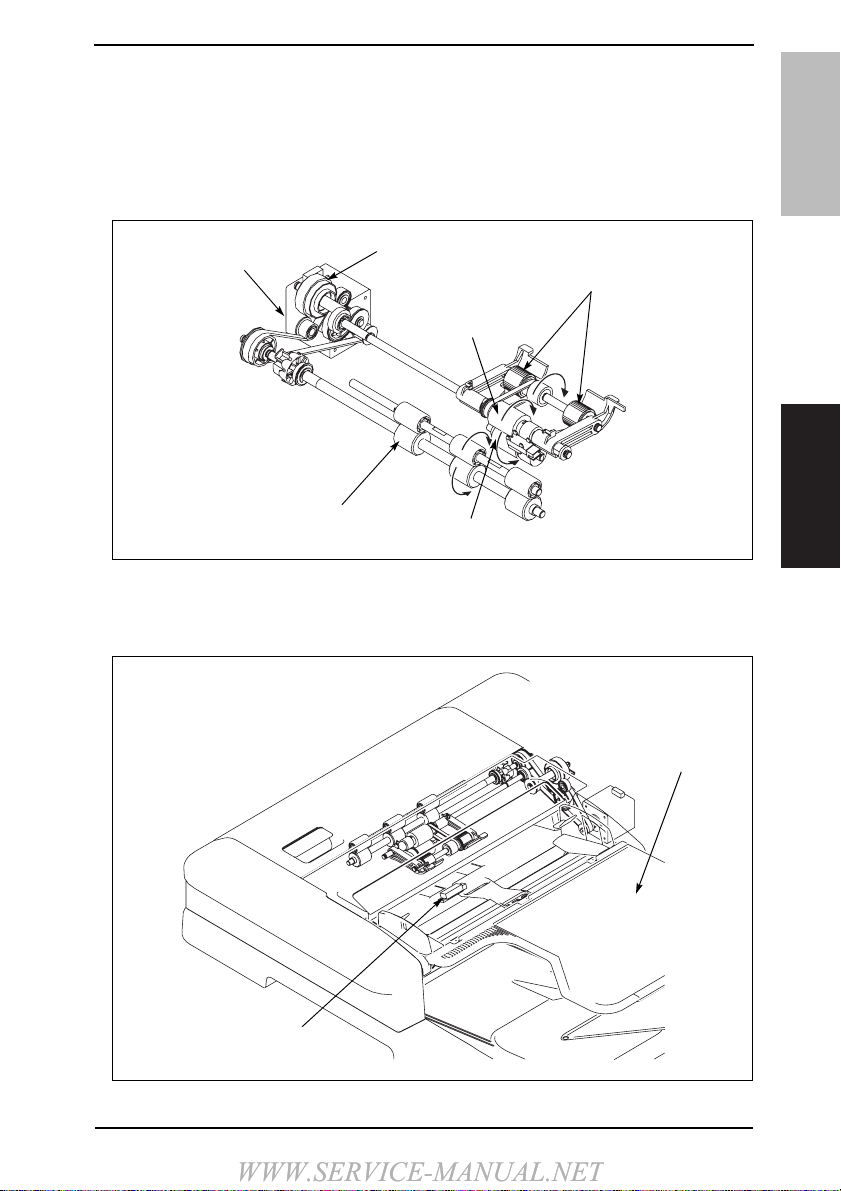 WWW.SERVICE-MANUAL.NET