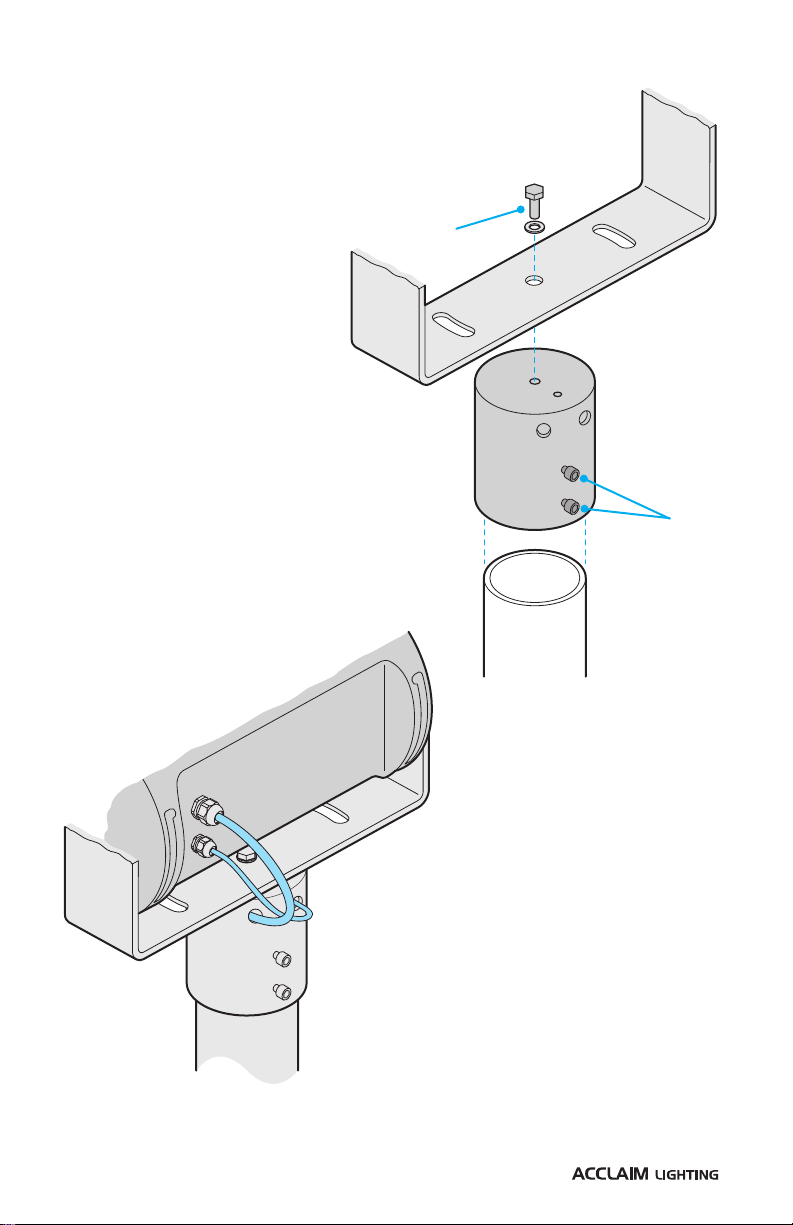 ACCLAIM LIGHTING