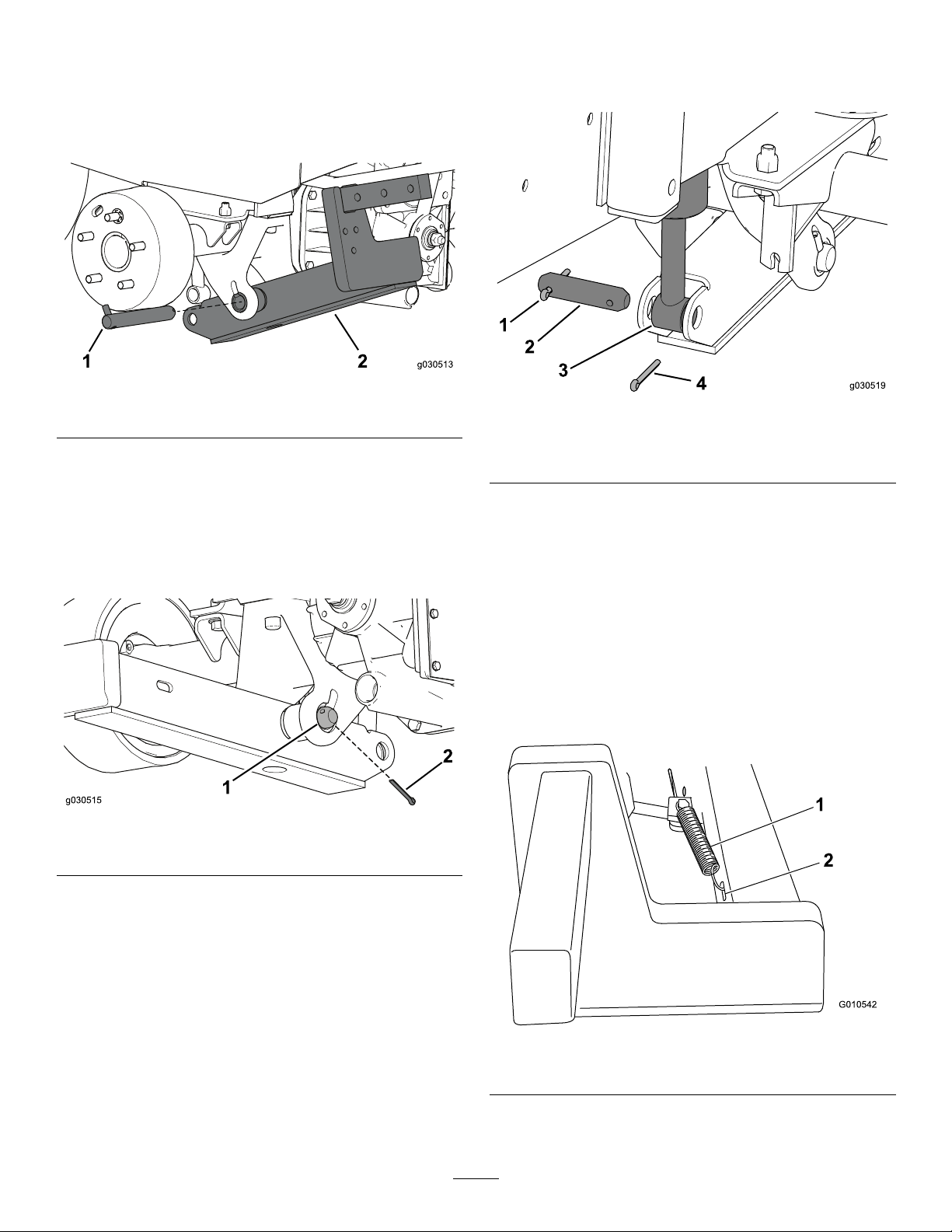 1
2
g030513

g030515
1
2

1
2
3
4
g030519

1
2
G010542