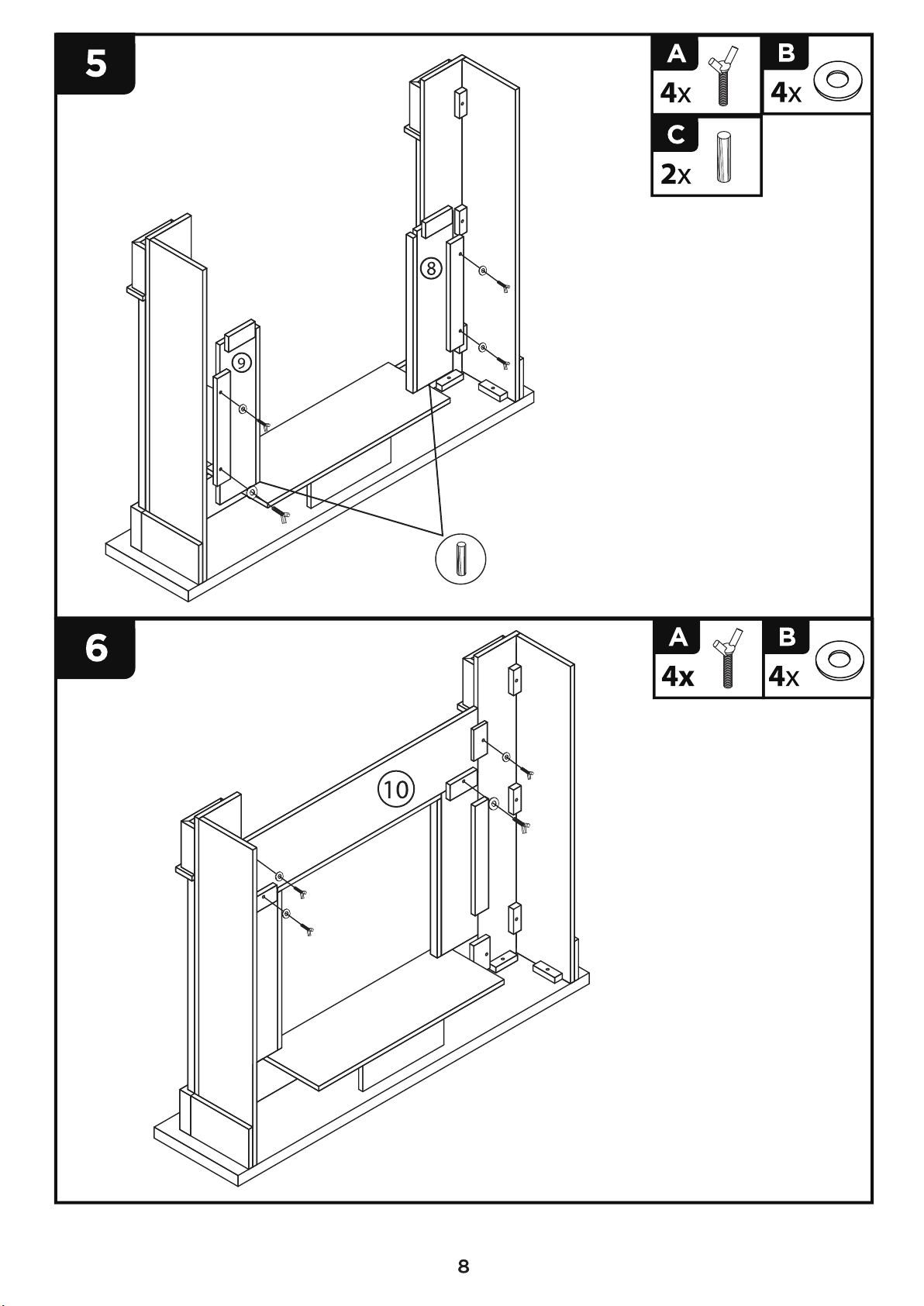 5

A
4x

B
4x

C
2x

8

9

6

A
4x

B
4x

10

8