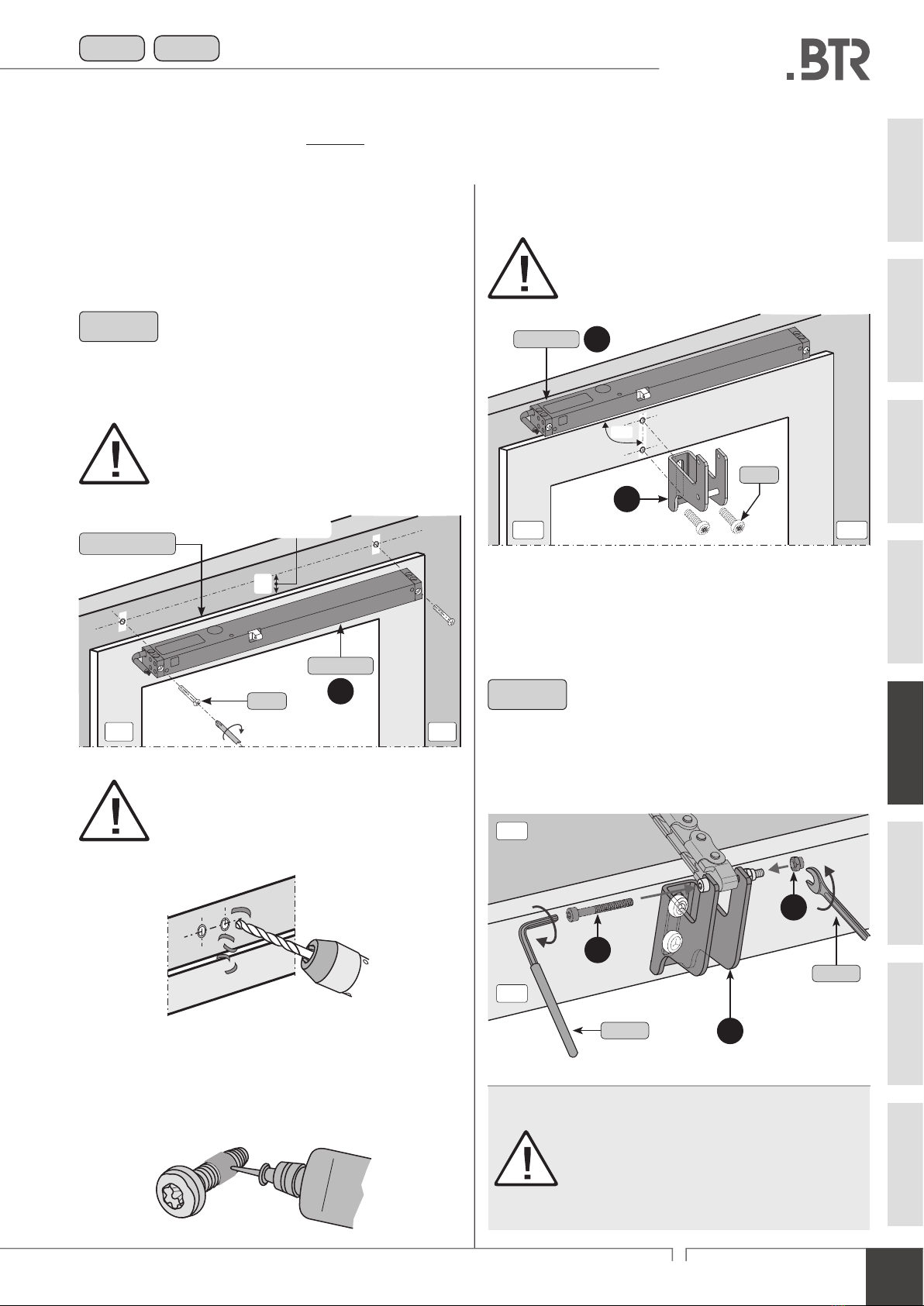 .BTR