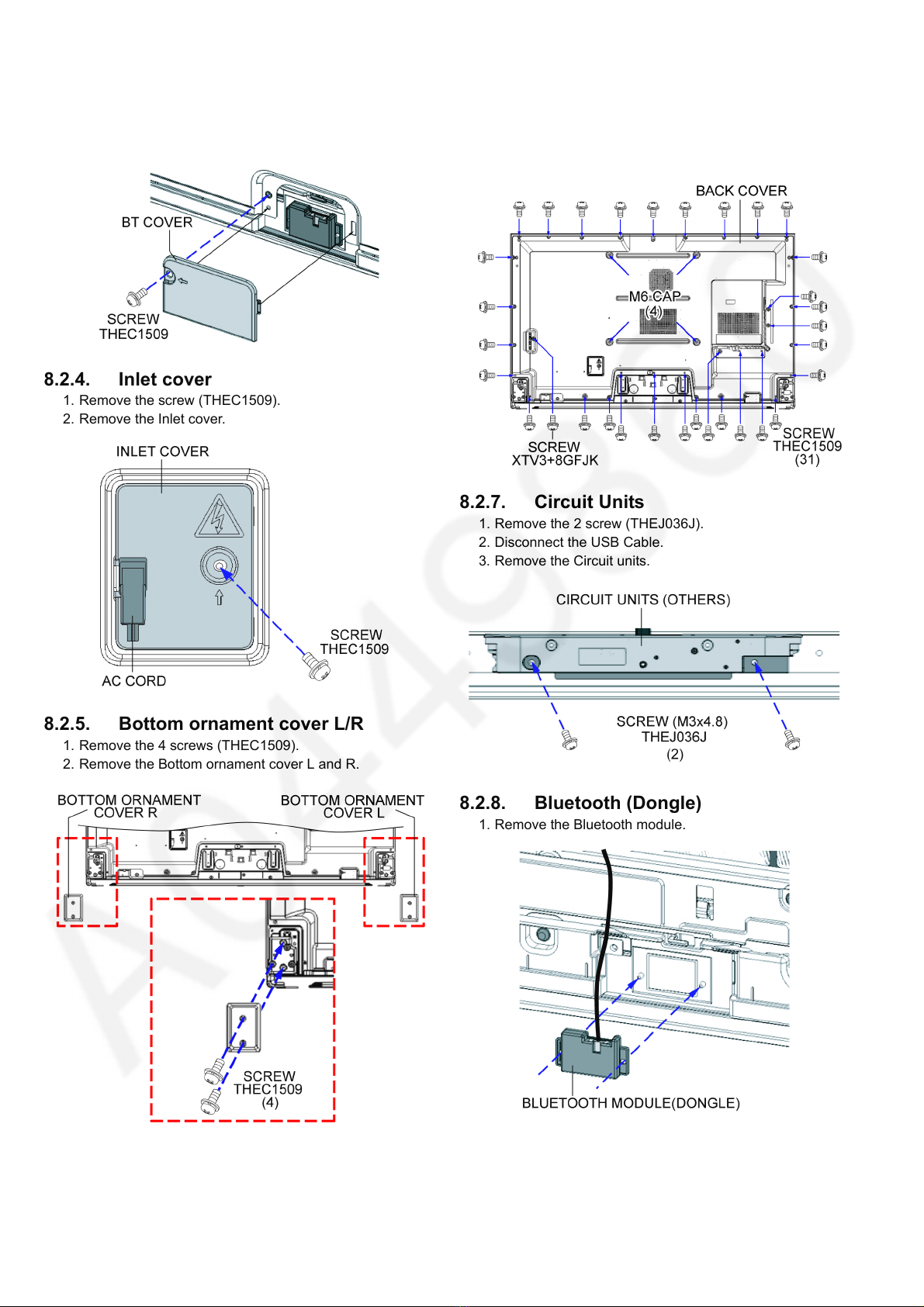 BT COVER

SCREW
THEC1509

8.2.4. Inlet cover
1. Remove the screw (THEC1509).
2. Remove the Inlet cover.

INLET COVER

SCREW
THEC1509

AC CORD

8.2.5. Bottom ornament cover L/R
1. Remove the 4 screws (THEC1509).
2. Remove the Bottom ornament cover L and R.

BOTTOM ORNAMENT
COVER R

BOTTOM ORNAMENT
COVER L

SCREW
THEC1509
(4)

BACK COVER

M6 CAP
(4)

SCREW
XTV3+8GFJK

SCREW
THEC1509
(31)

8.2.7. Circuit Units
1. Remove the 2 screw (THEJ036J).
2. Disconnect the USB Cable.
3. Remove the Circuit units.

CIRCUIT UNITS (OTHERS)

SCREW (M3x4.8)
THEJ036J
(2)

8.2.8. Bluetooth (Dongle)
1. Remove the Bluetooth module.

BLUETOOTH MODULE(DONGLE)