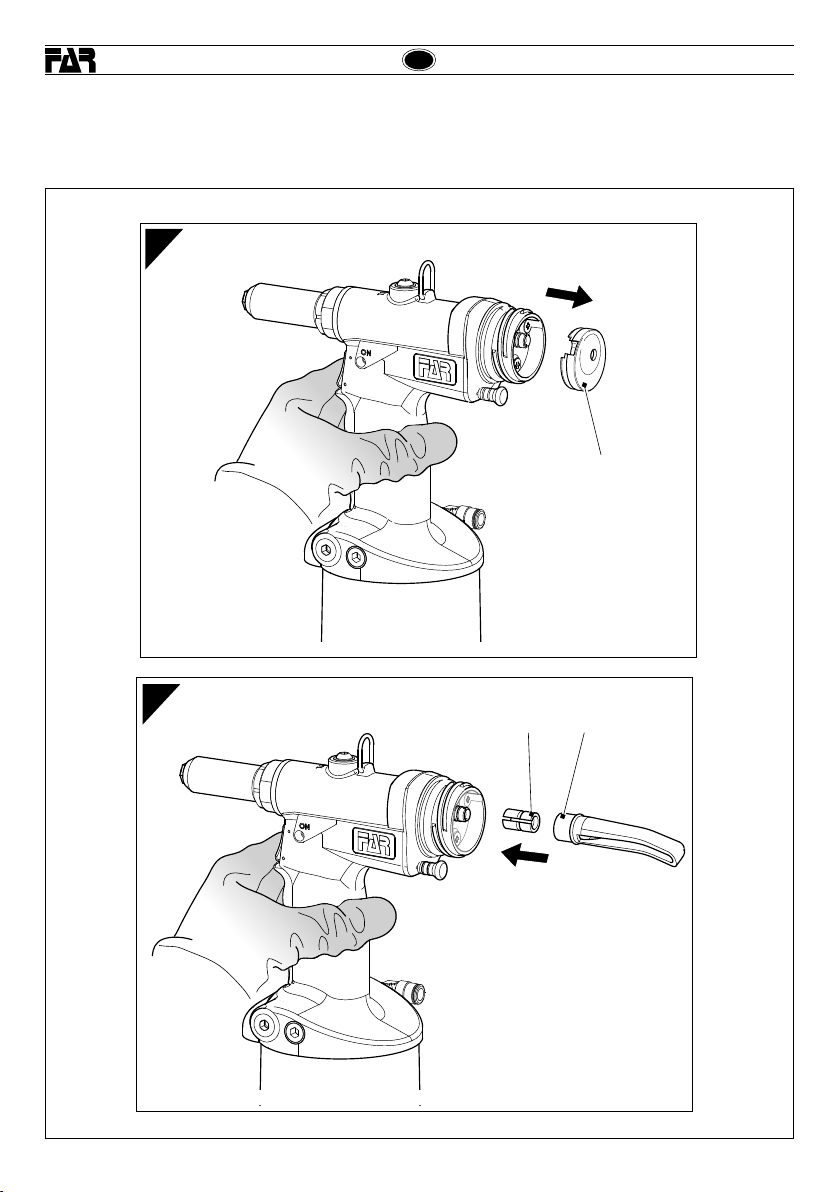 FAR

ON

FAR

ON

FAR