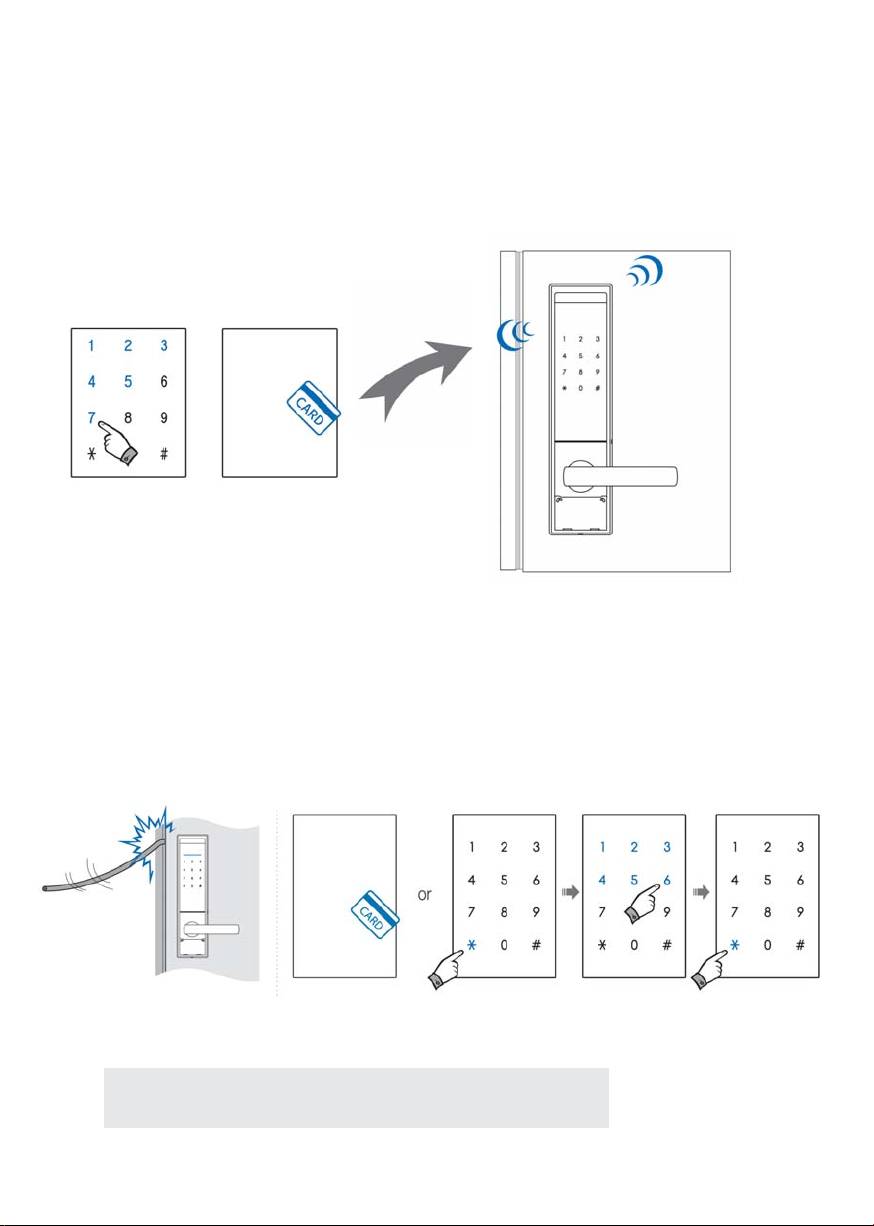 1 2 3
4 5 6
7 8 9
* #

CARD

1 2 3
4 5 6
7 8 9
* 0 #

CARD

or

1 2 3
4 5 6
7 8 9
* 0 #

1 2 3
4 5 6
7 9
* 0 #

1 2 3
4 5 6
7 8 9
* 0 #