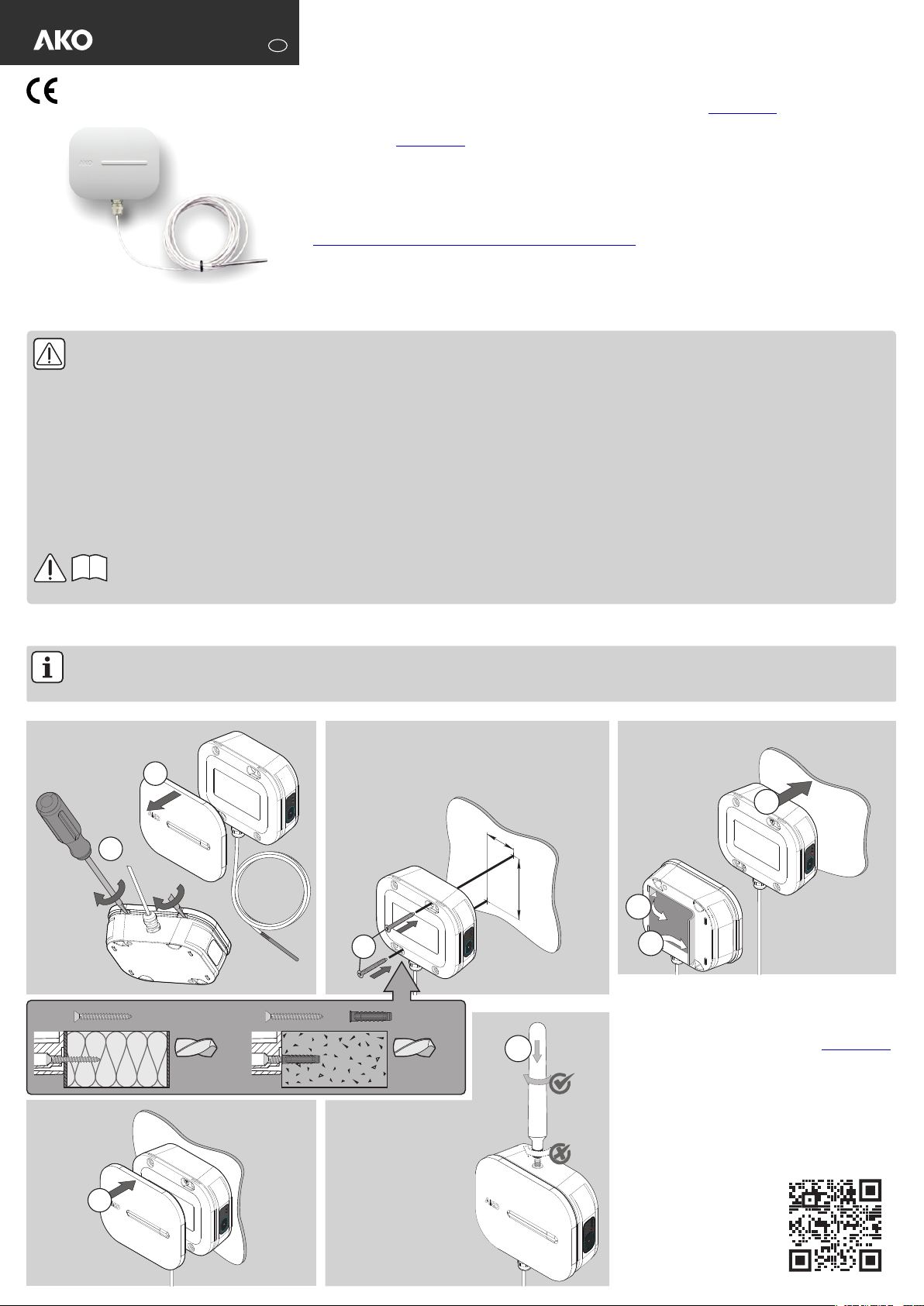 AKO