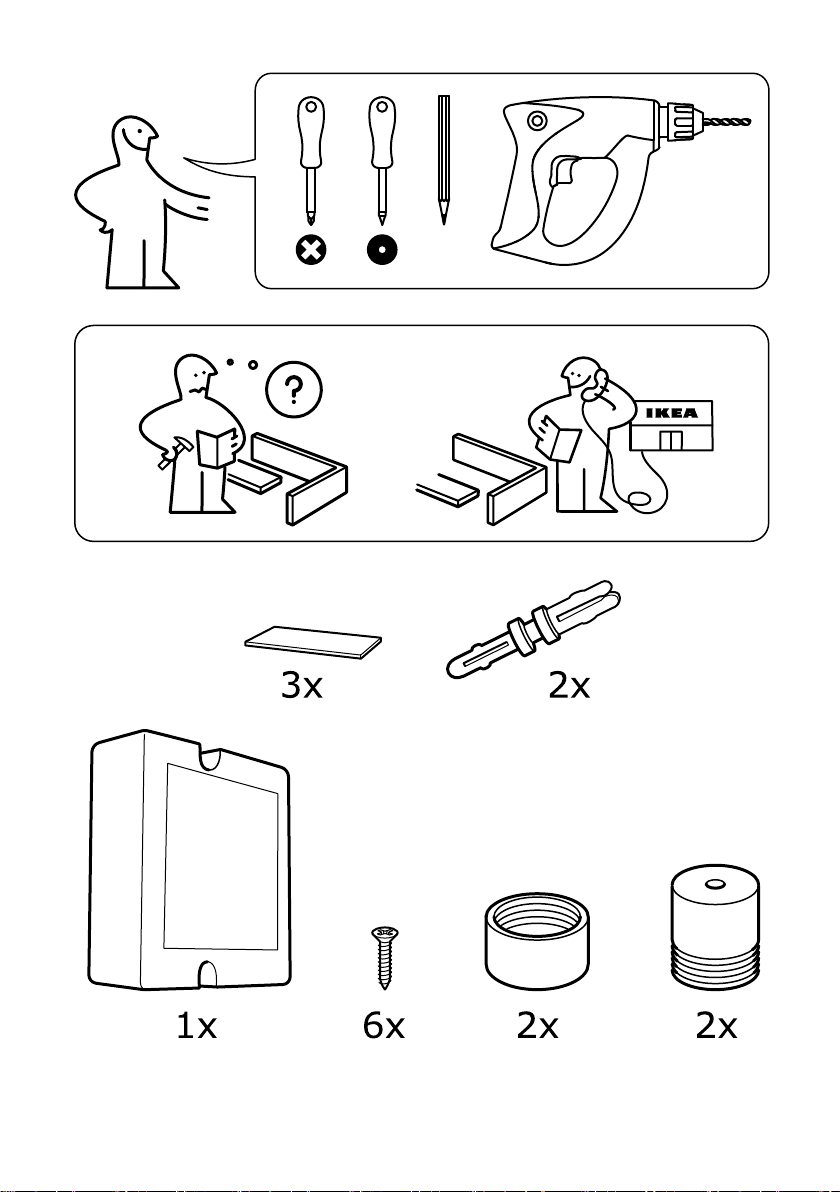 ?

IKEA

3x

2x

1x

6x

2x

2x