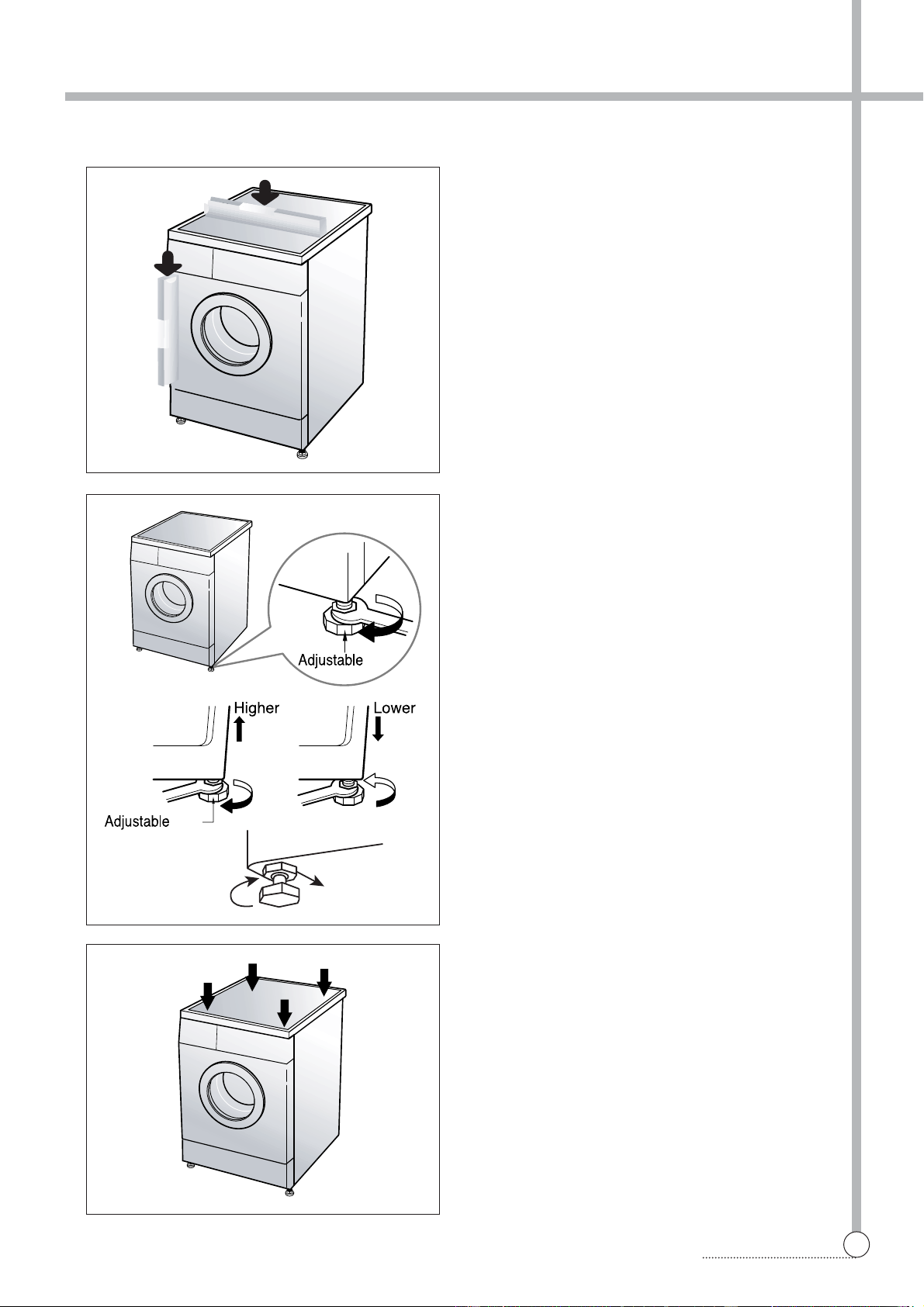 Adjustable

Higher

Lower

Adjustable