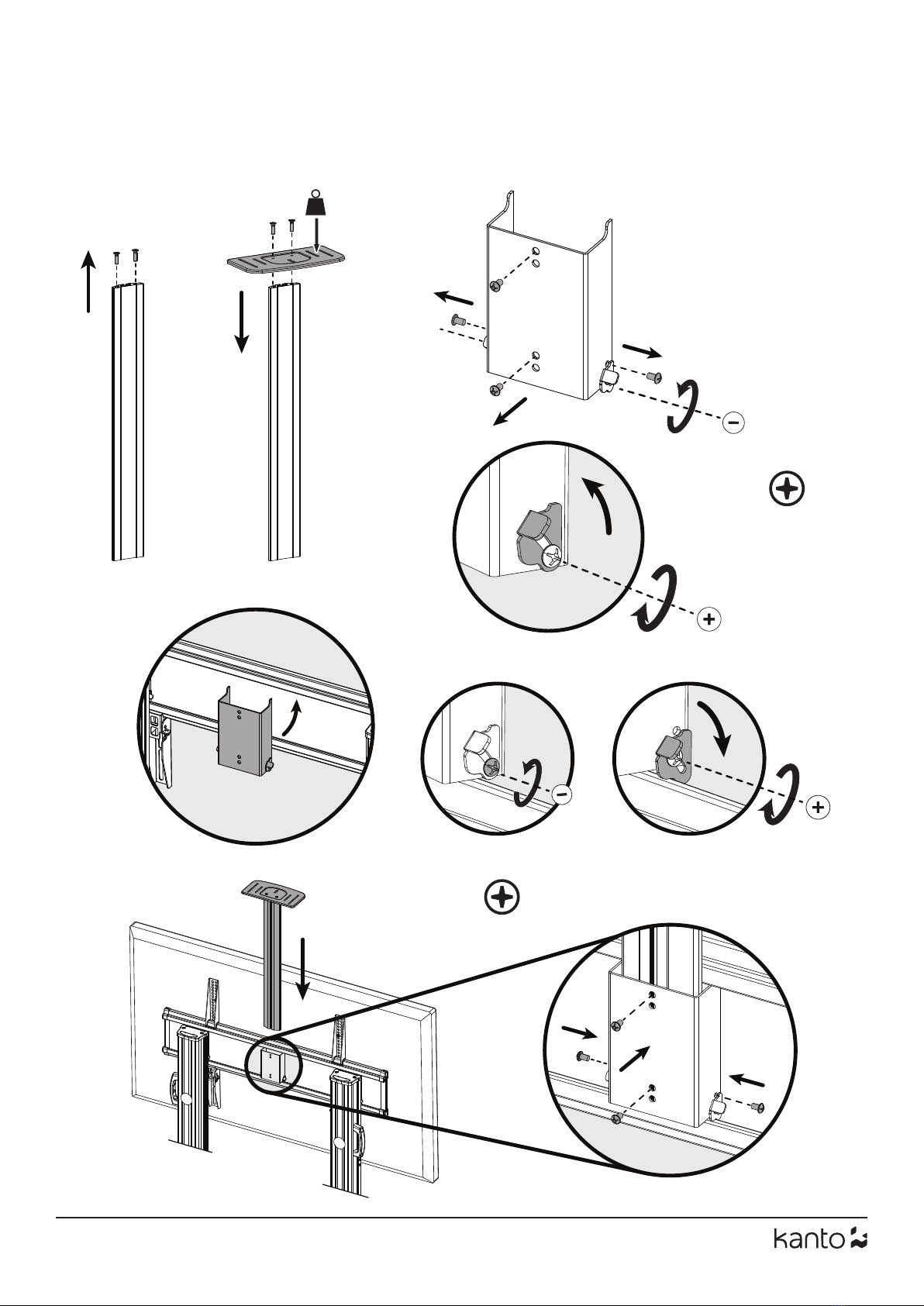 kanto