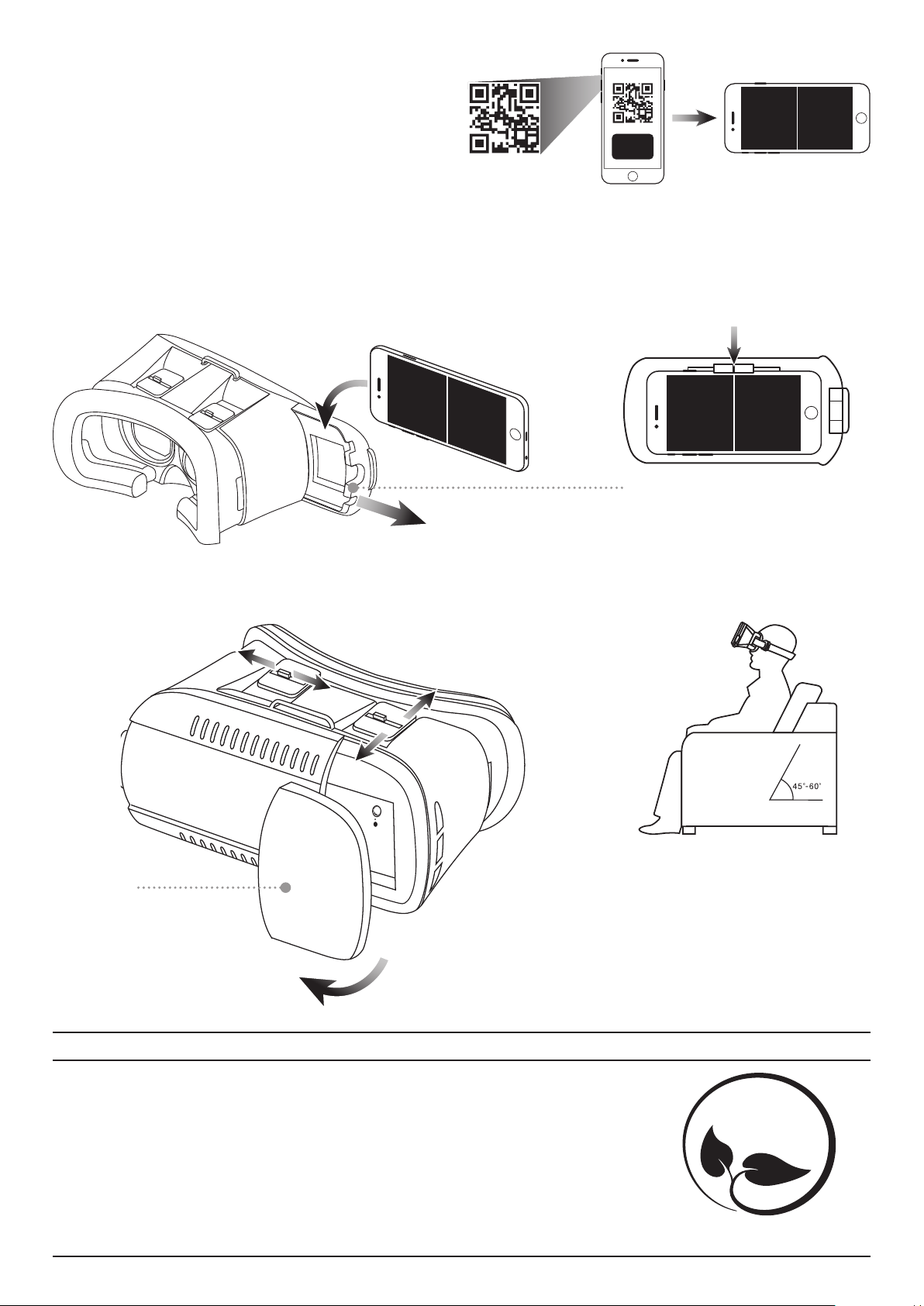 45°-60°