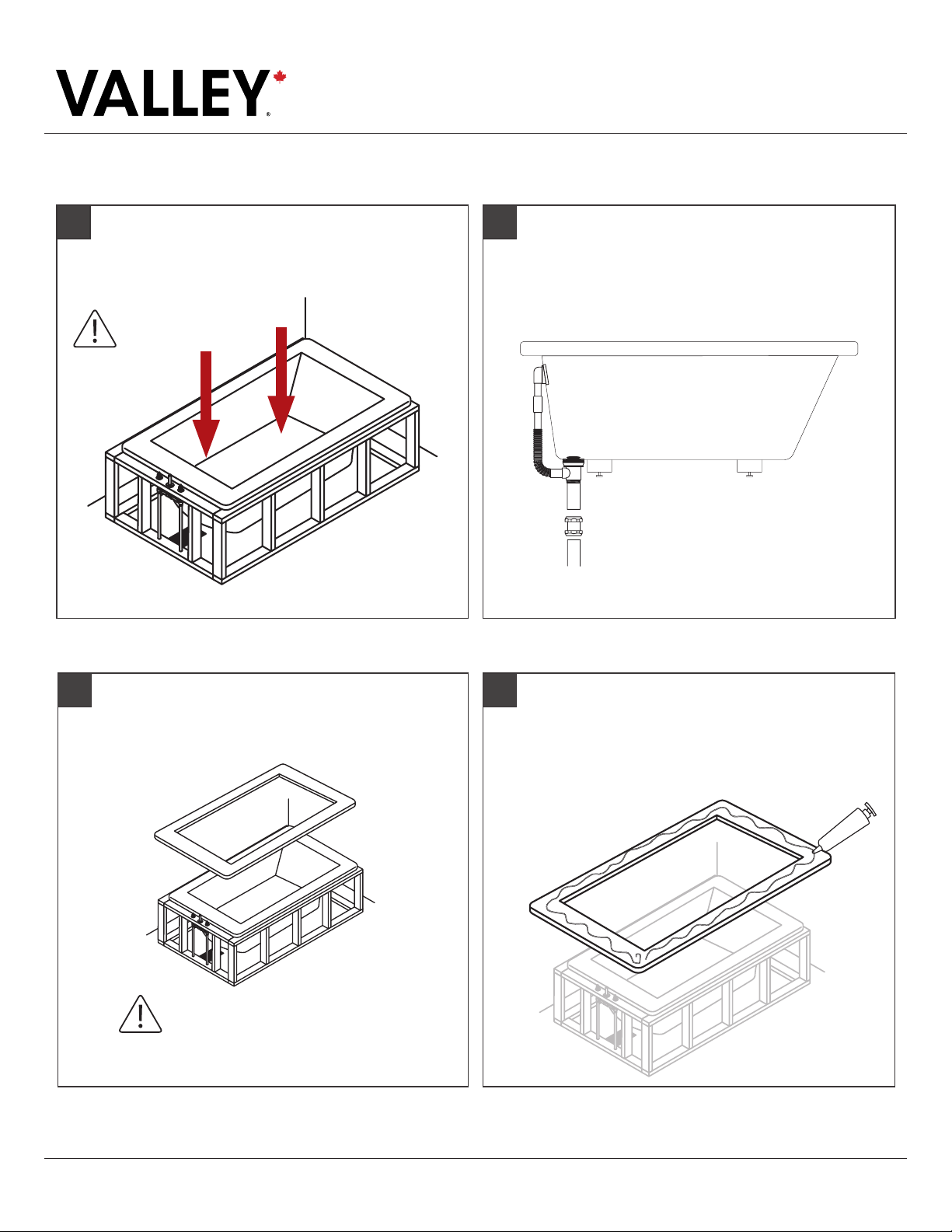 VALLEY®