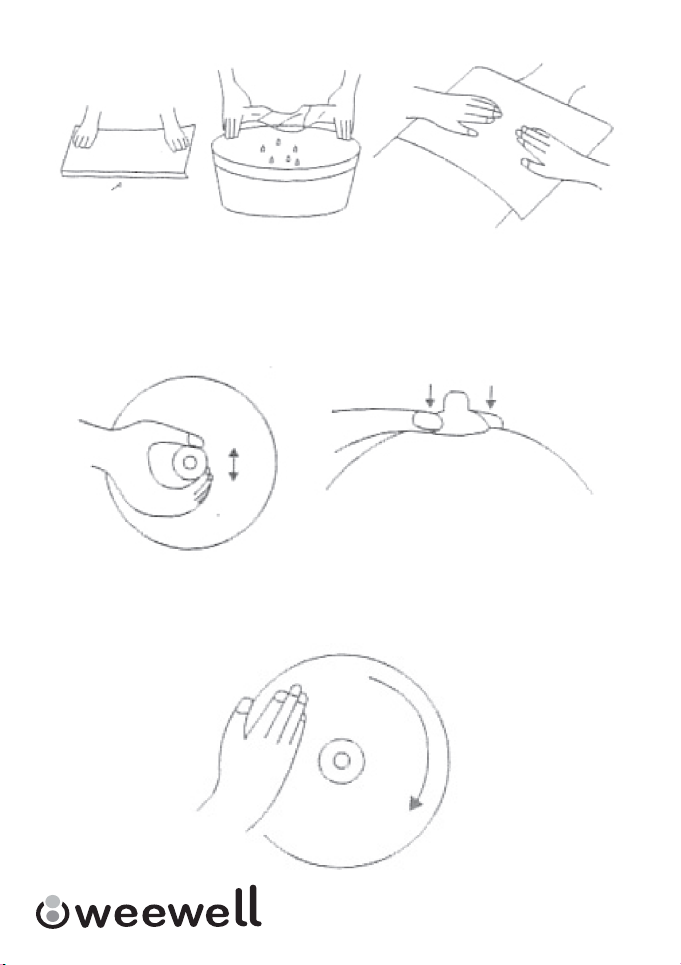 weewell