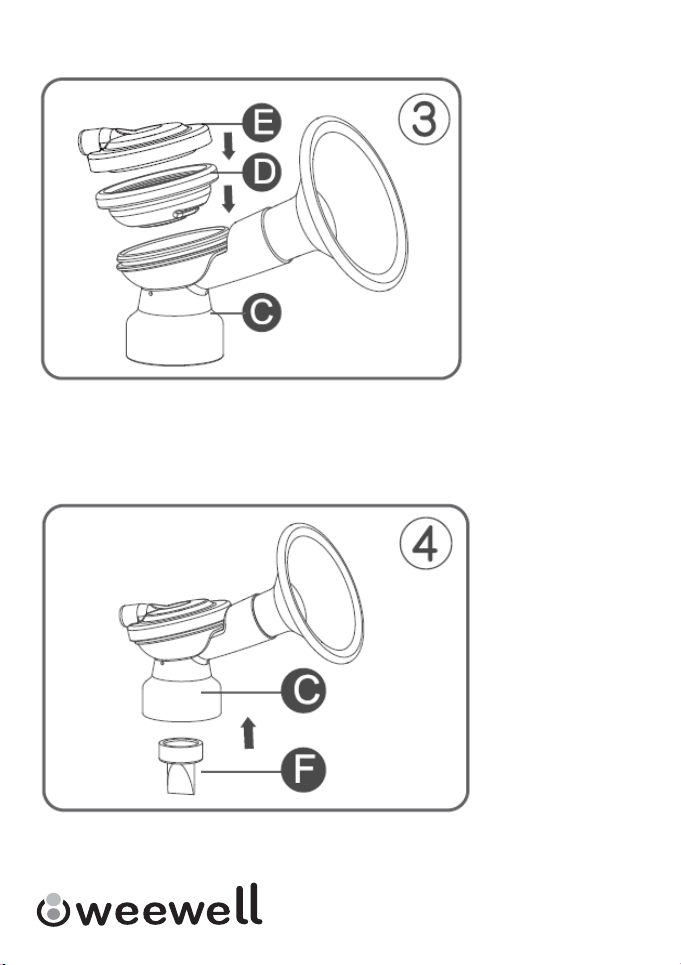 3
E
D
C

4
C
F

weewell