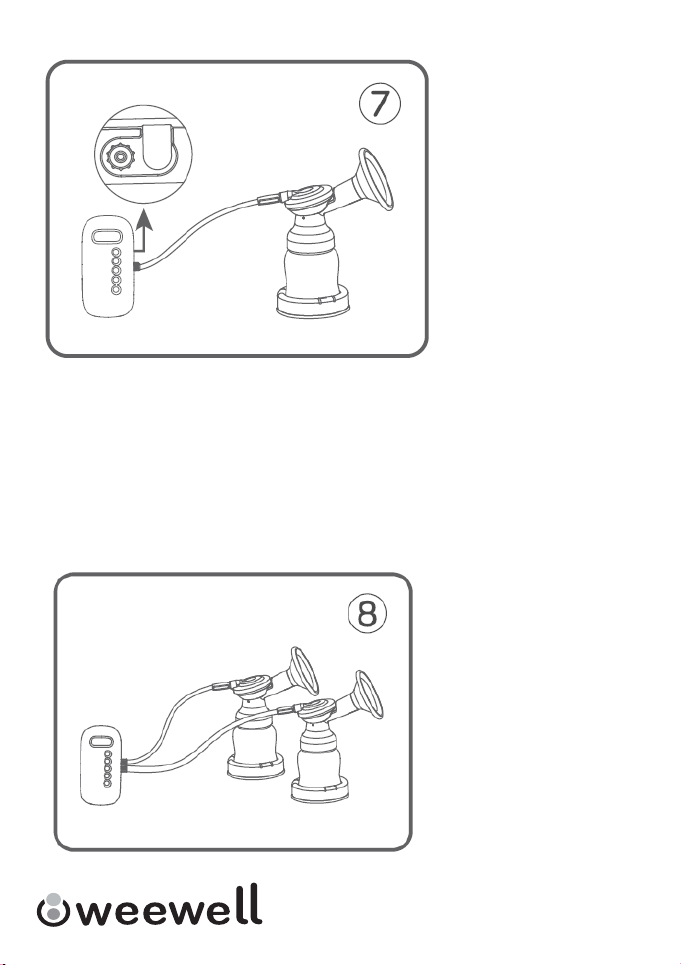 7

8

weewell