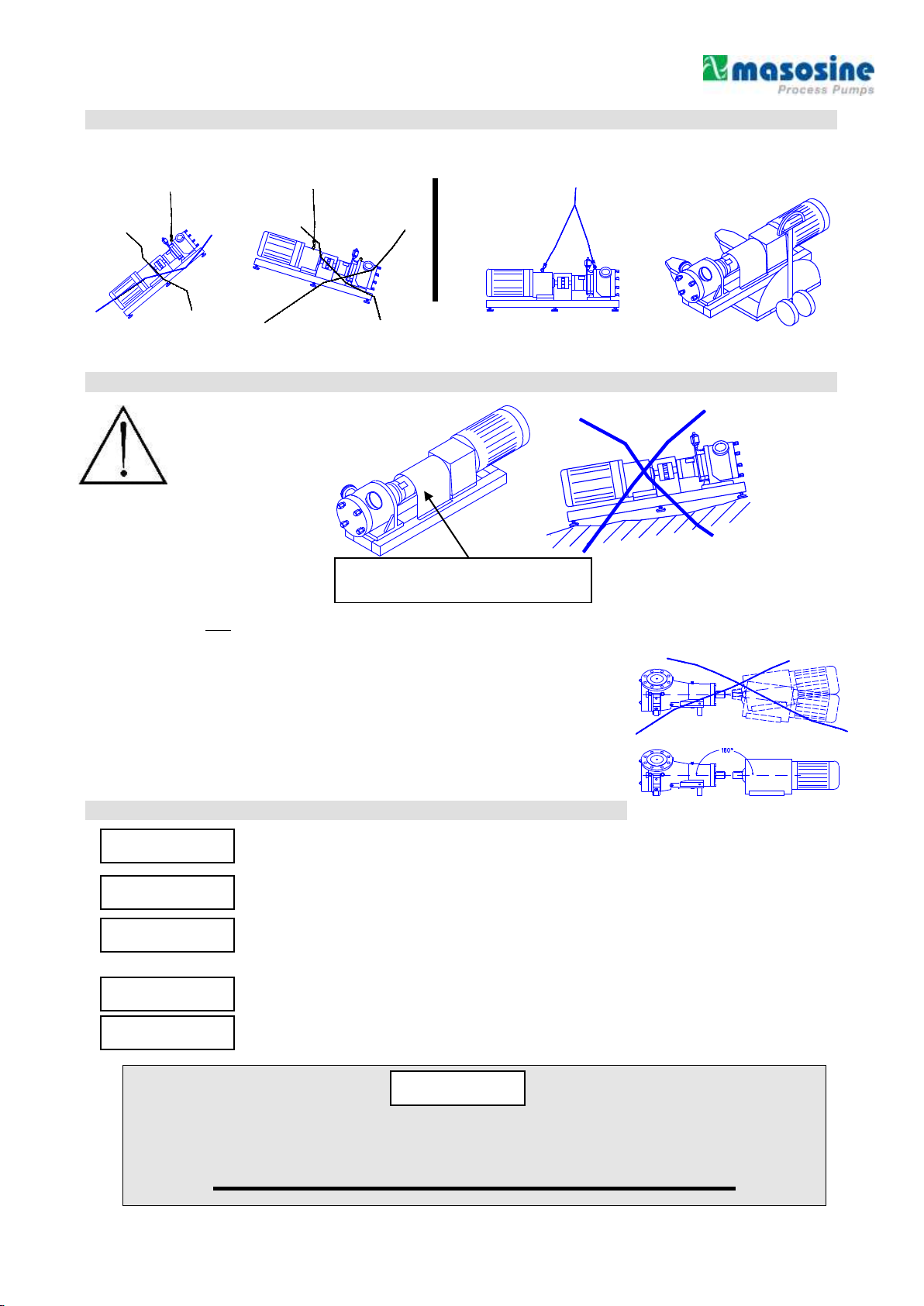 masosine
Process Pumps

180°