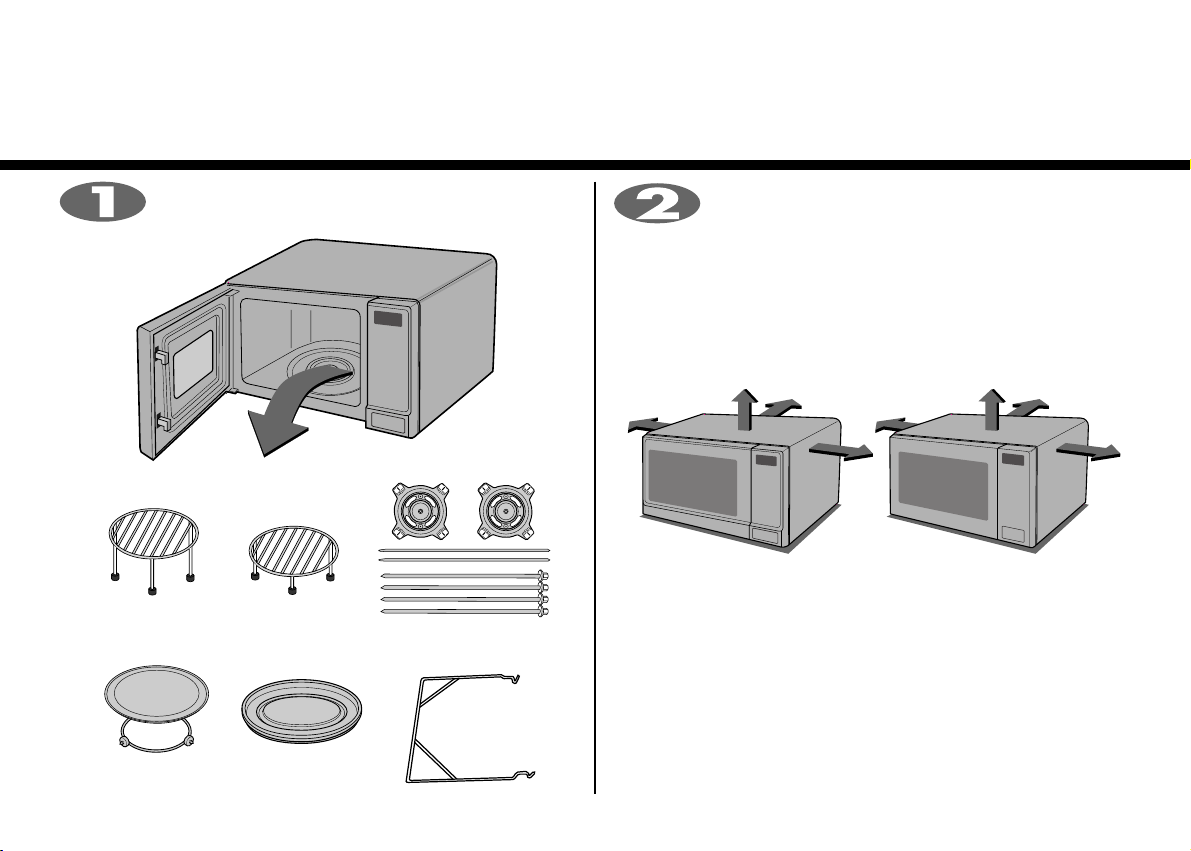 1

2