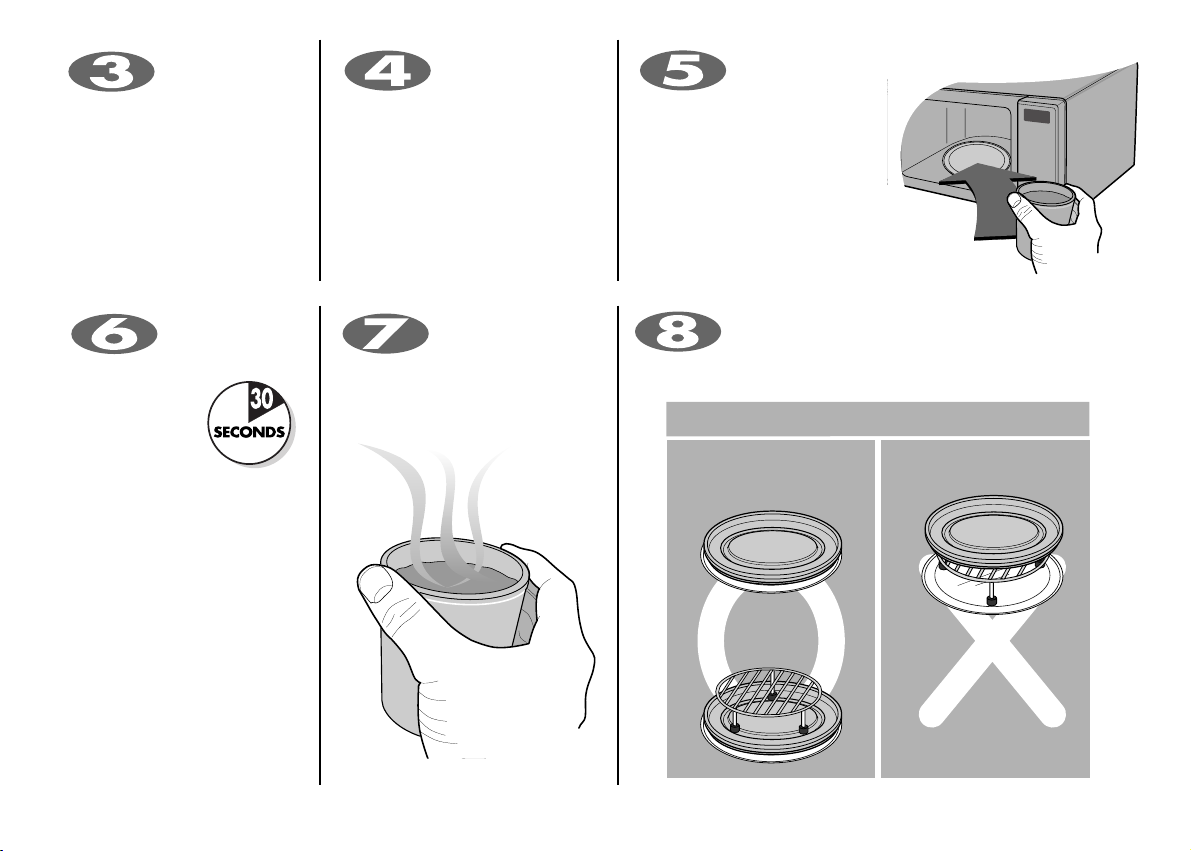 3

4

5

6

30
SECONDS

7

8