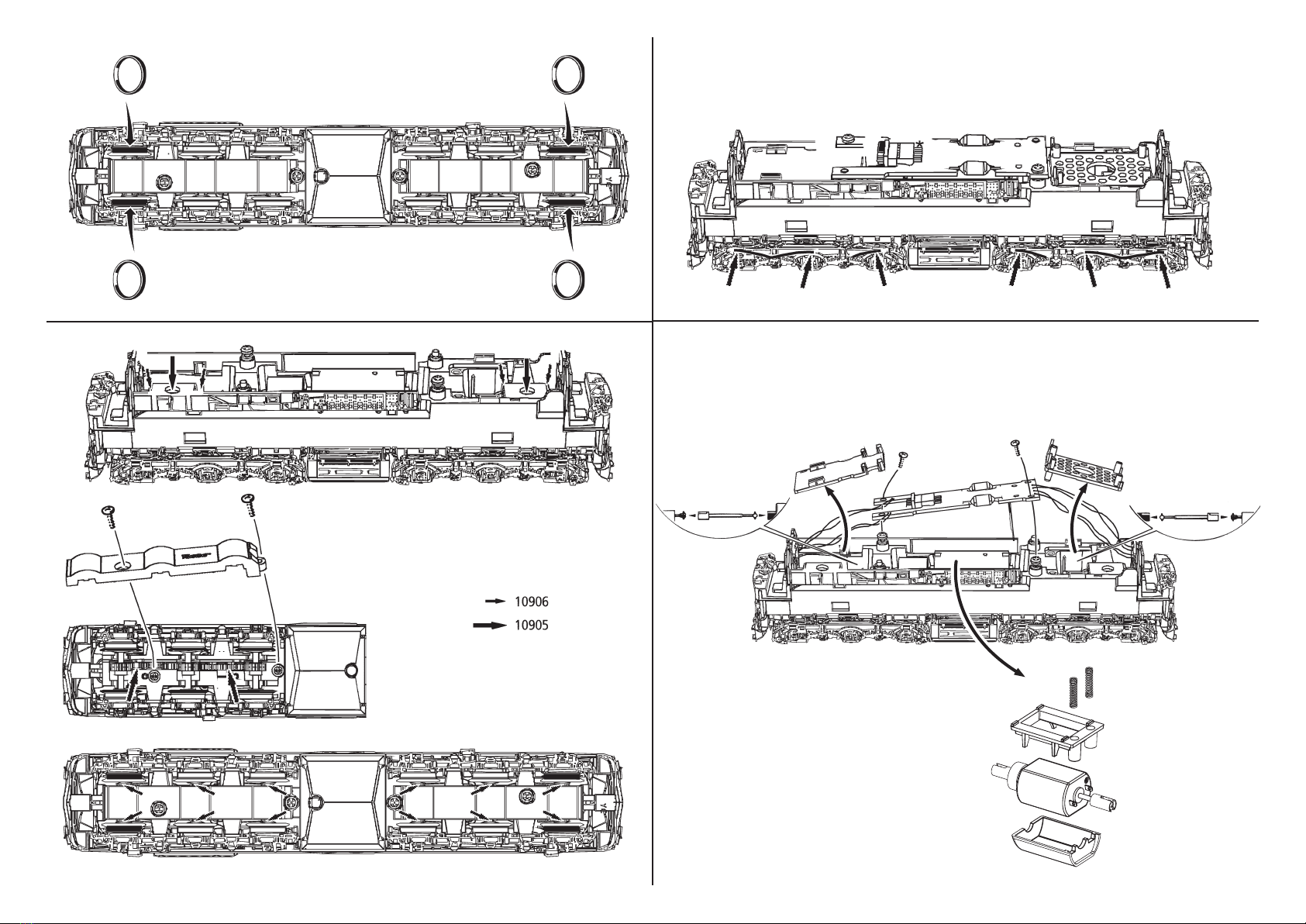 10906
10905