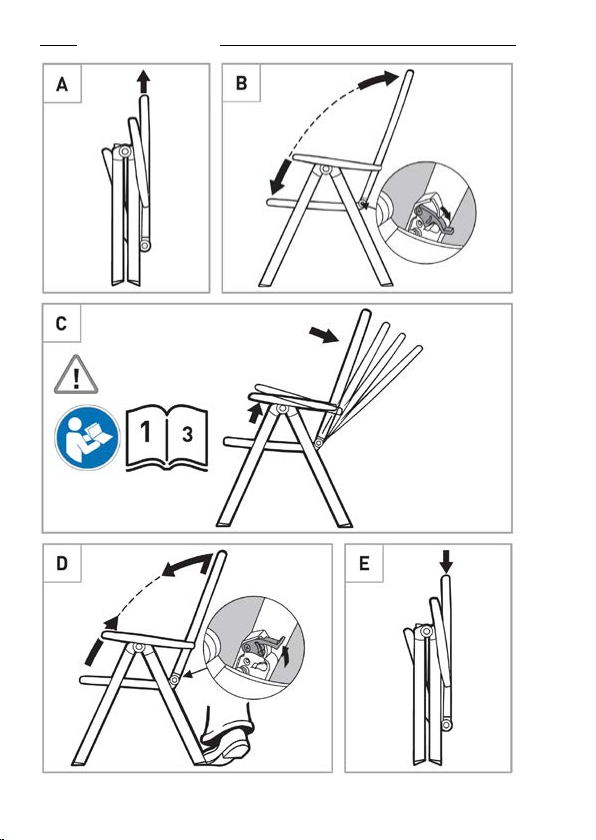 A

B

C

1 3

D

E