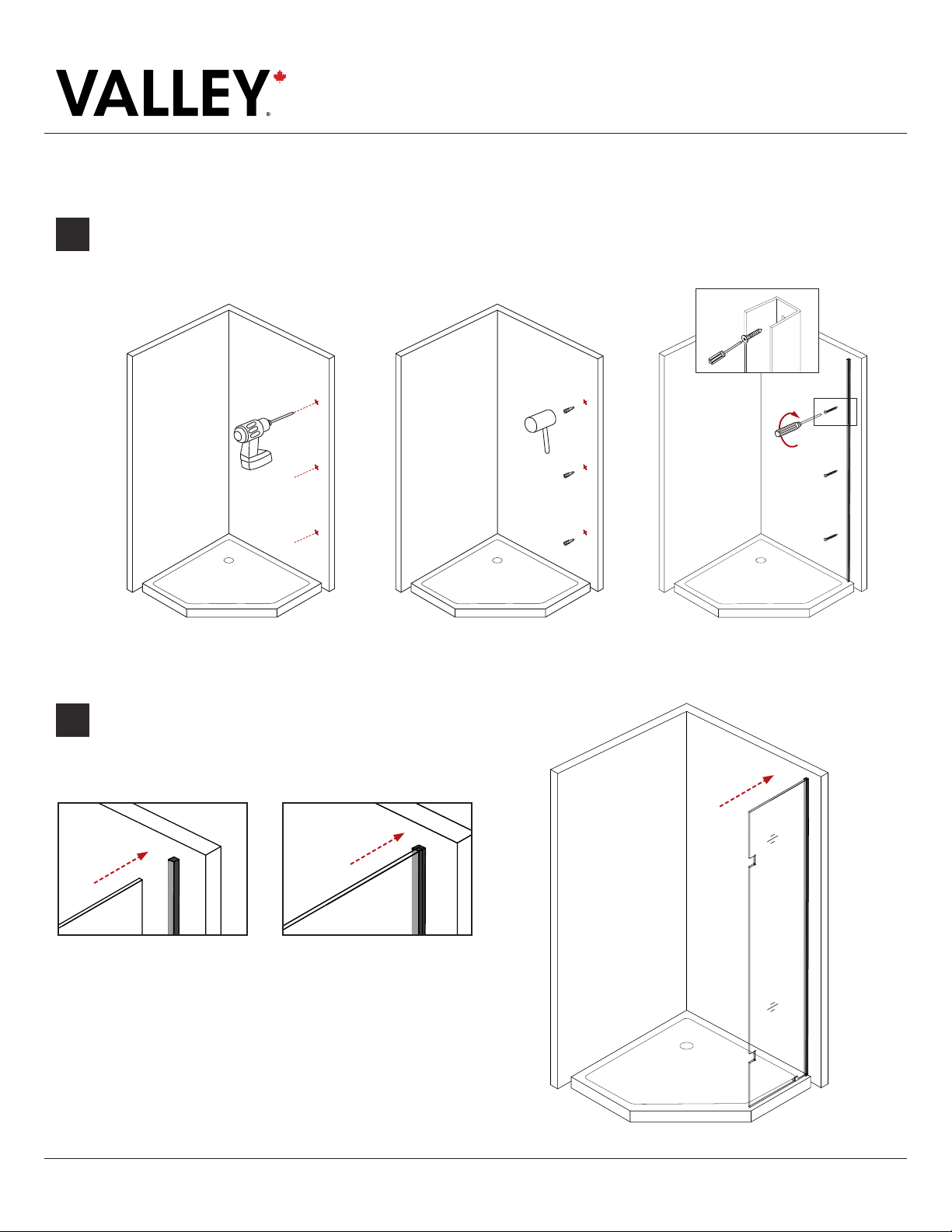 VALLEY®