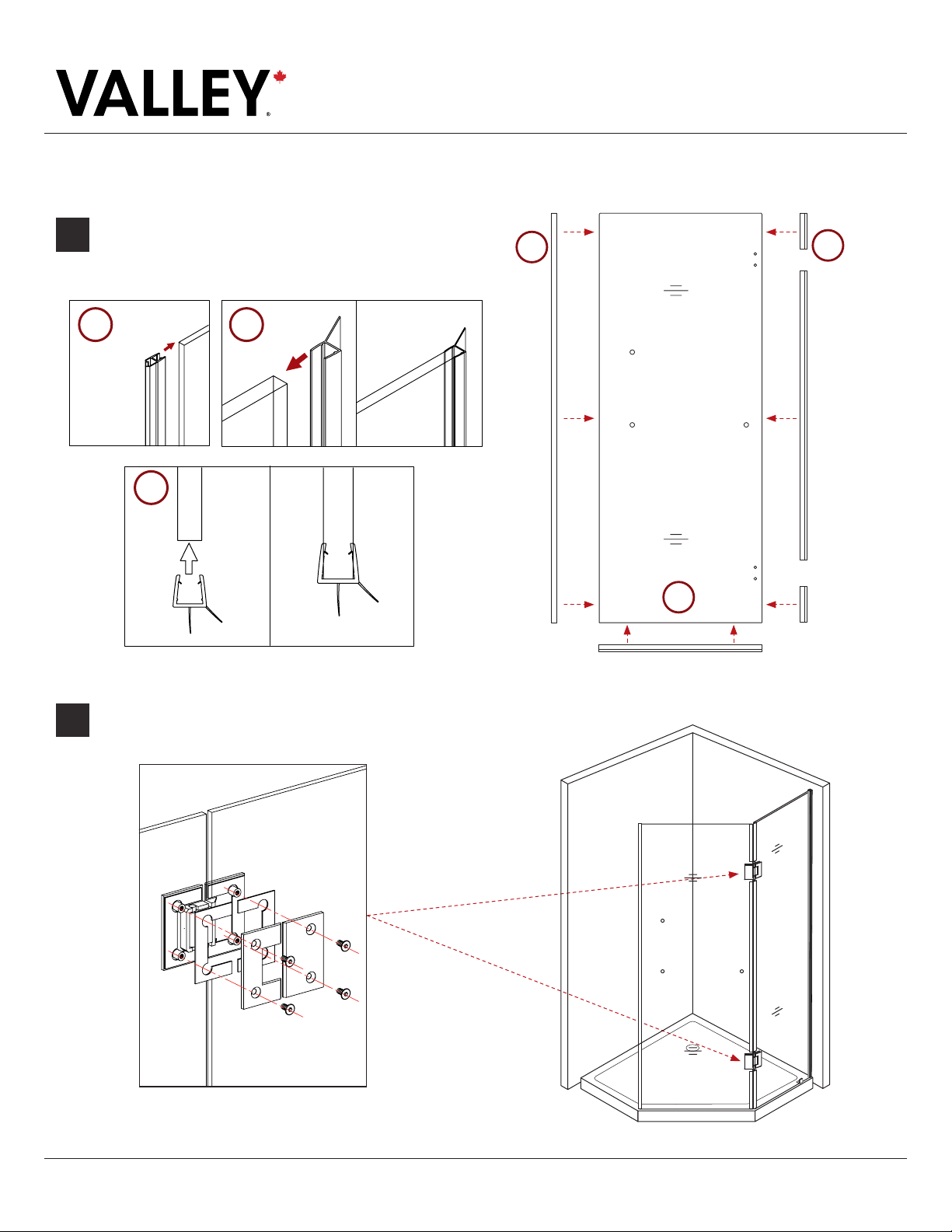 VALLEY®