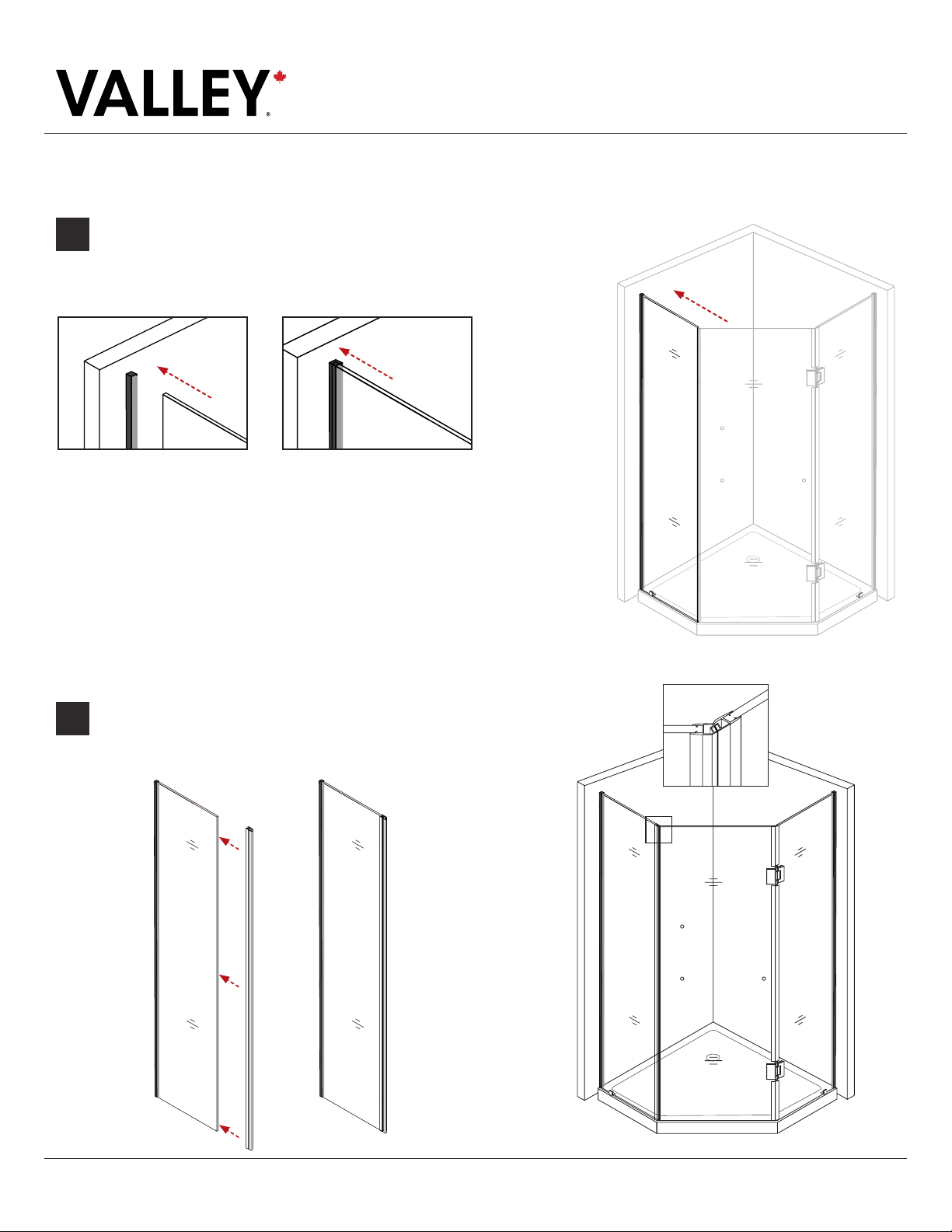 VALLEY®