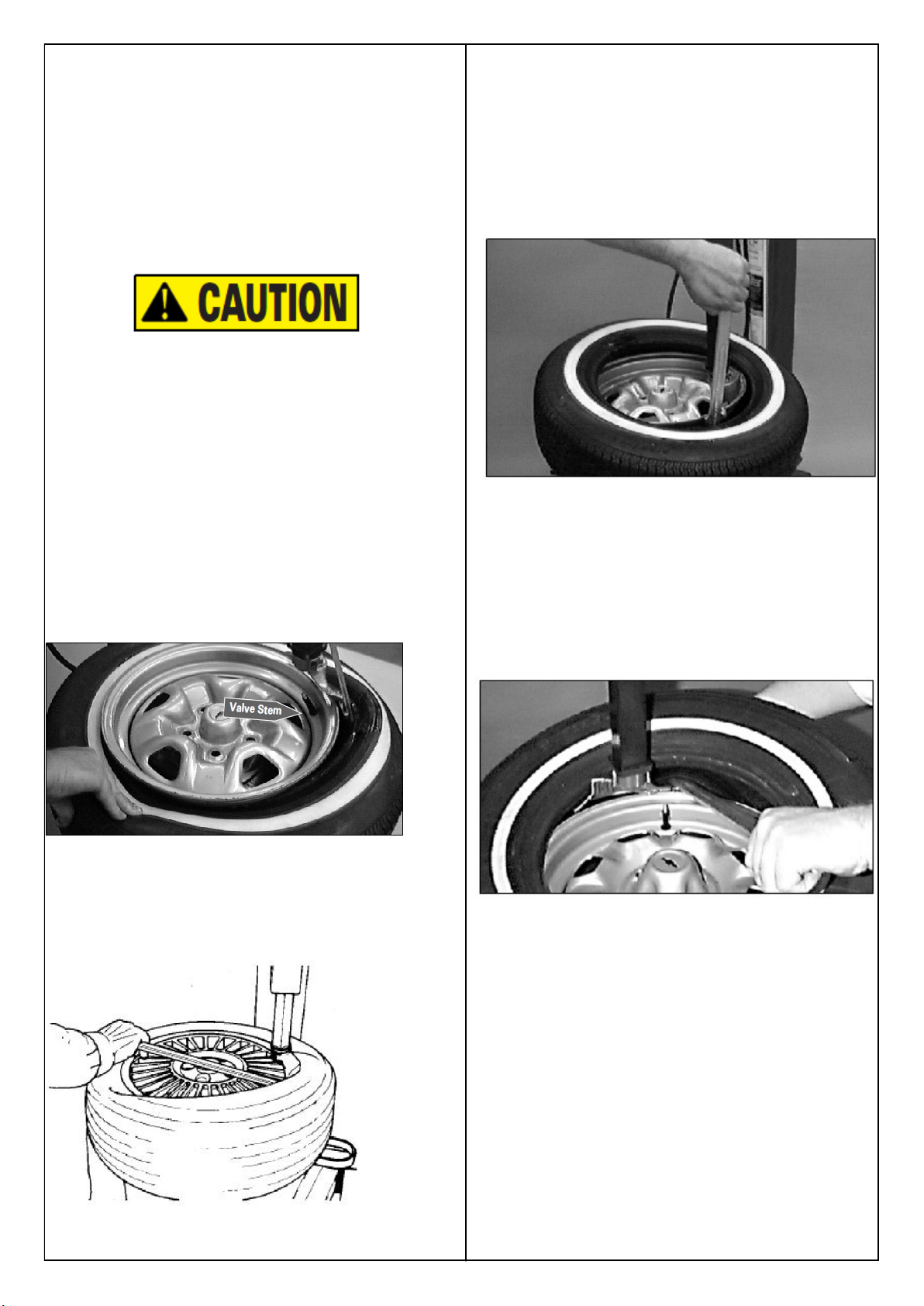 CAUTION

Valve Stem