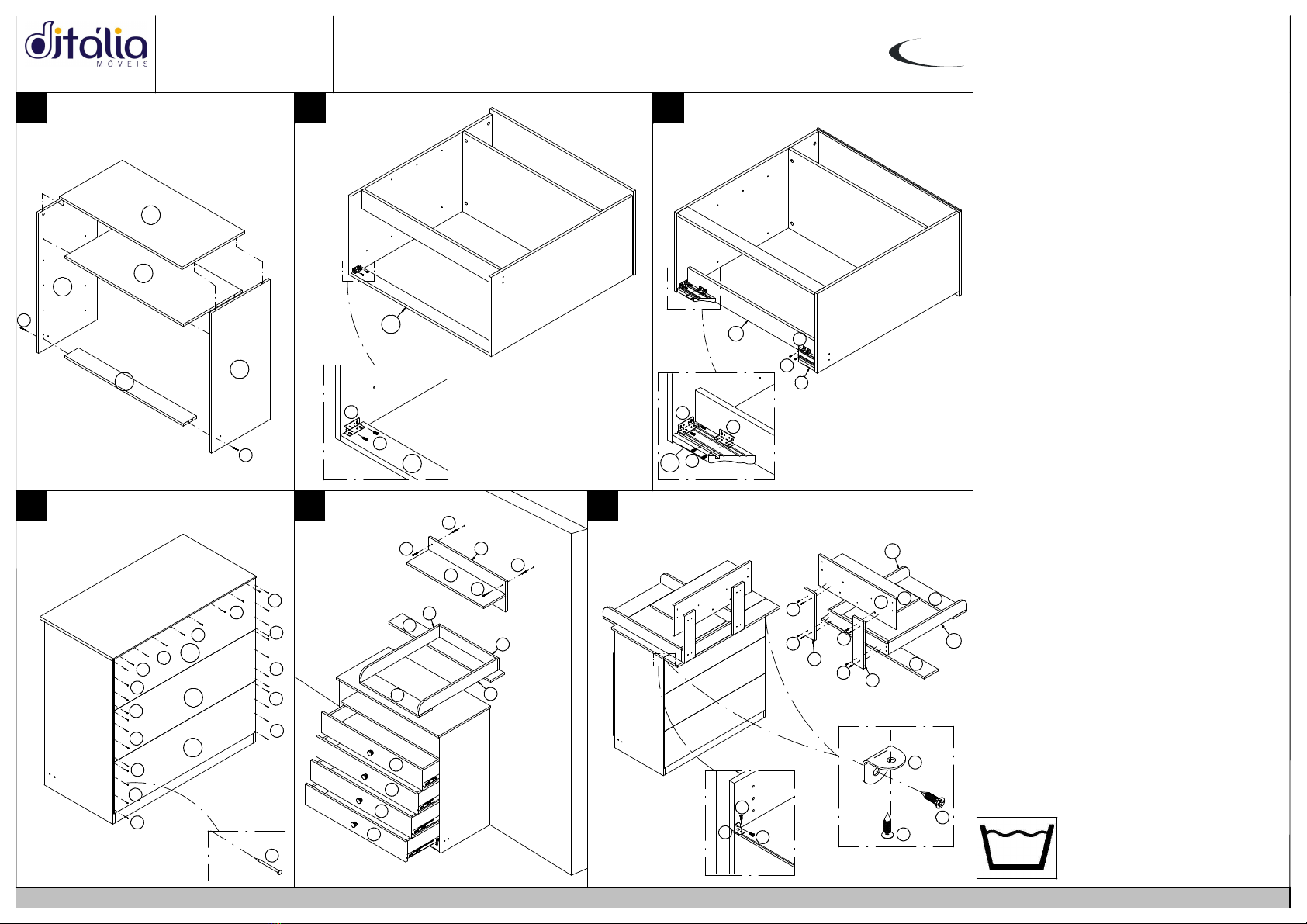 ditália
MÓVEIS