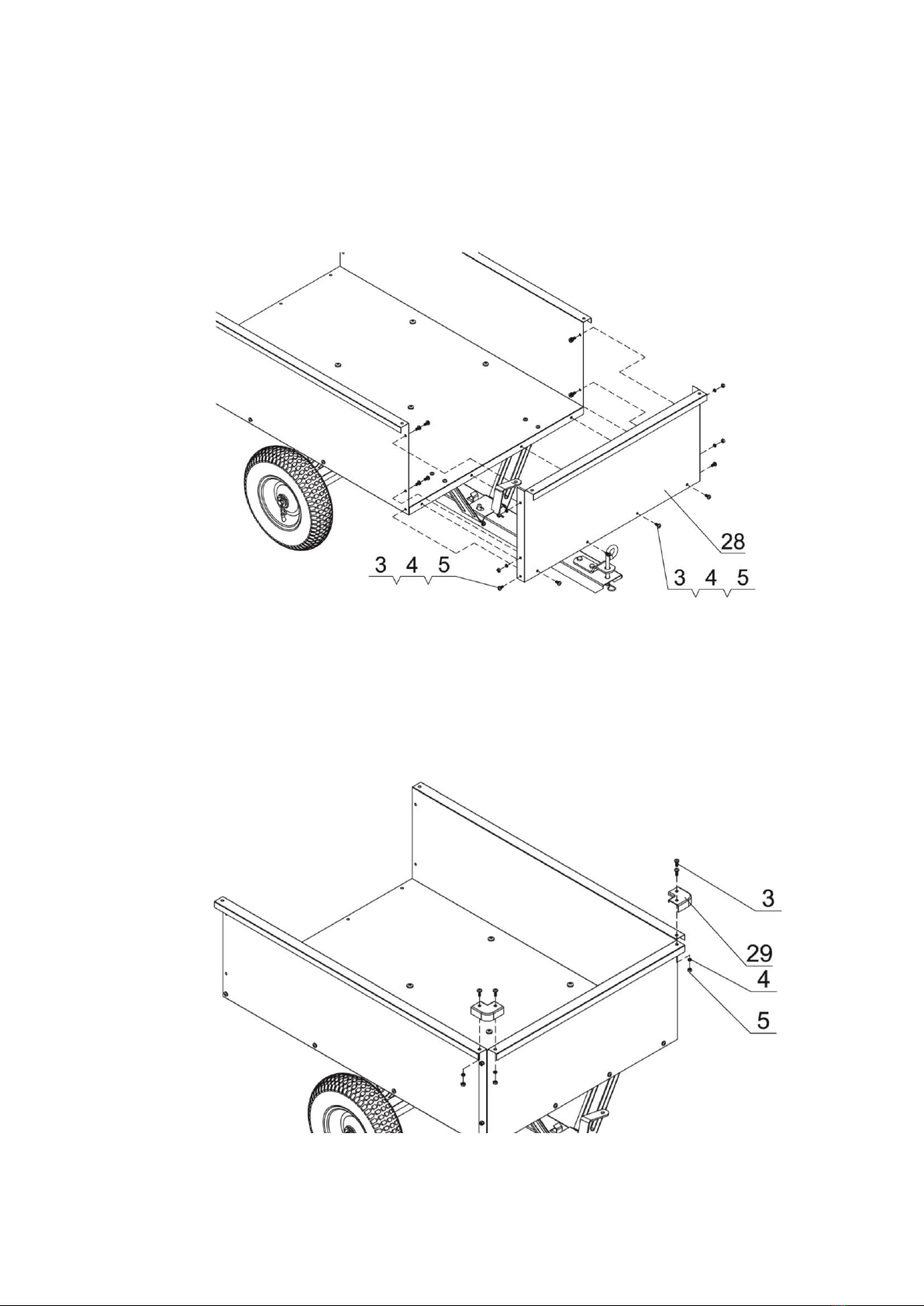 28

3 4 5

3 4 5

3

29

4

5