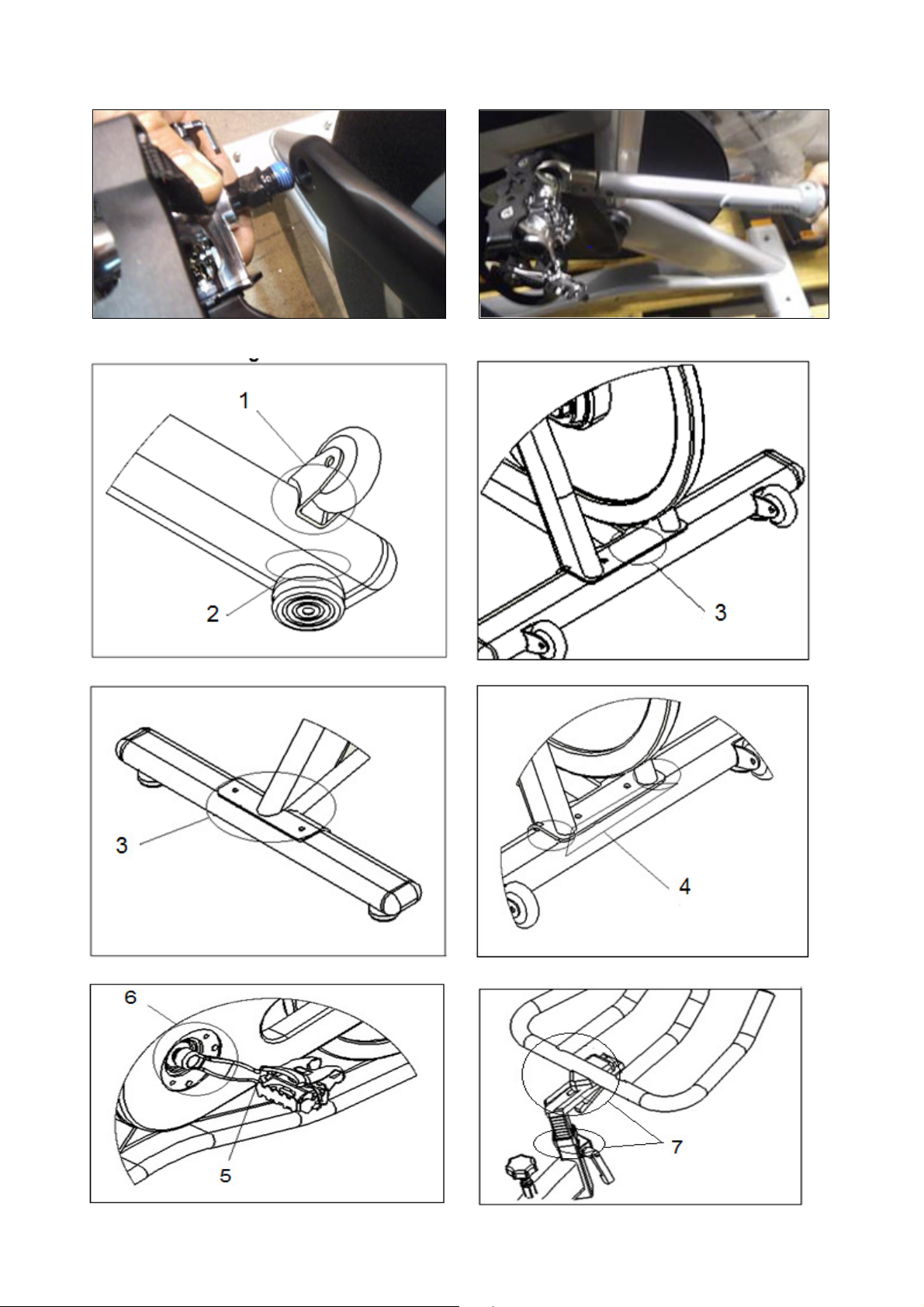 1

2

3

3

4

6

5

7