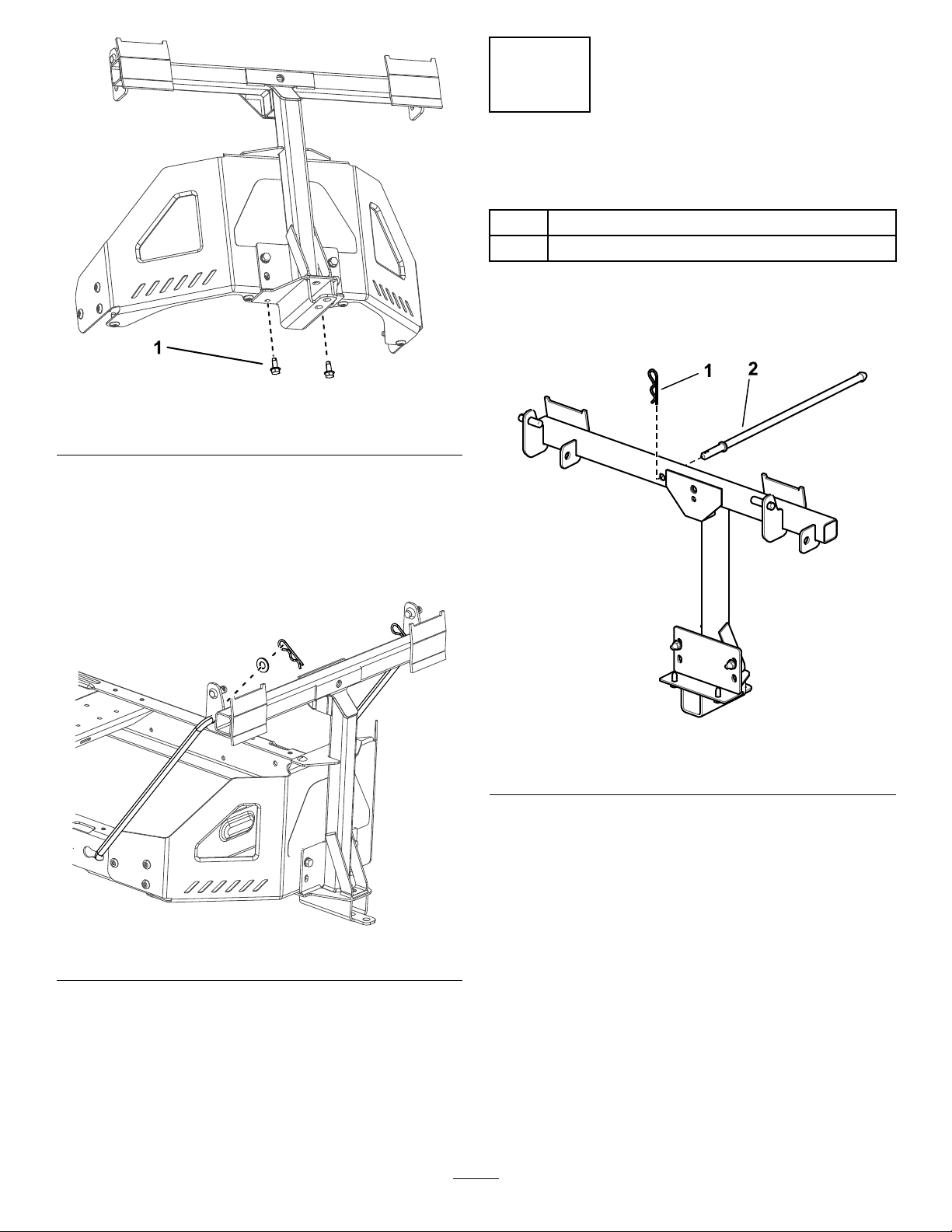 1

1

2