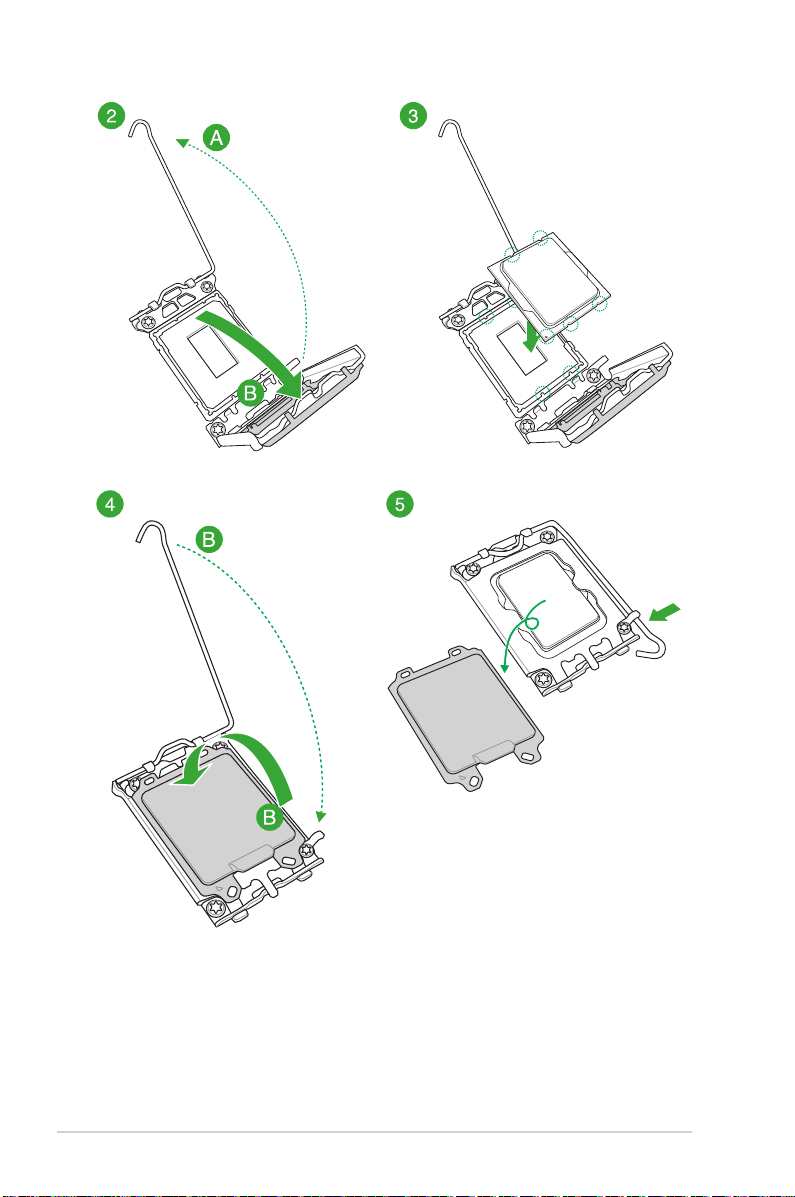 2

A

B

3

4

B

B

5