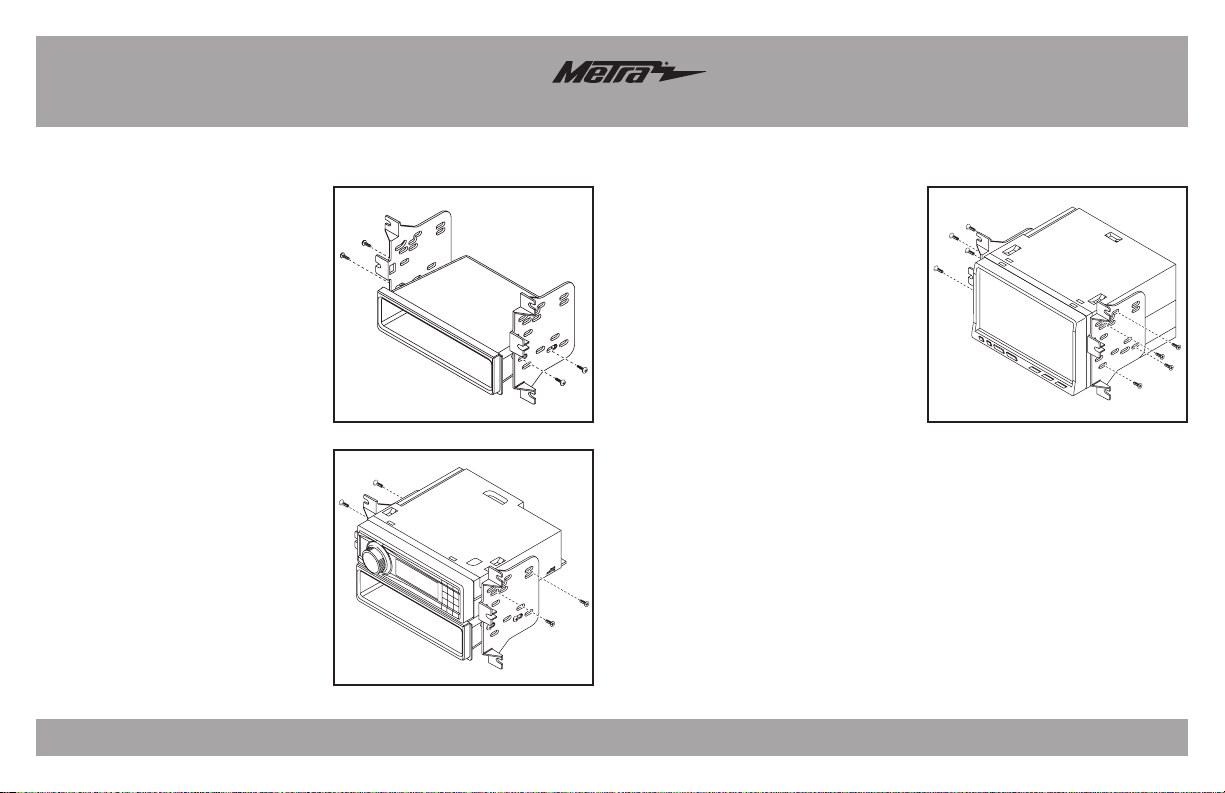 Metra