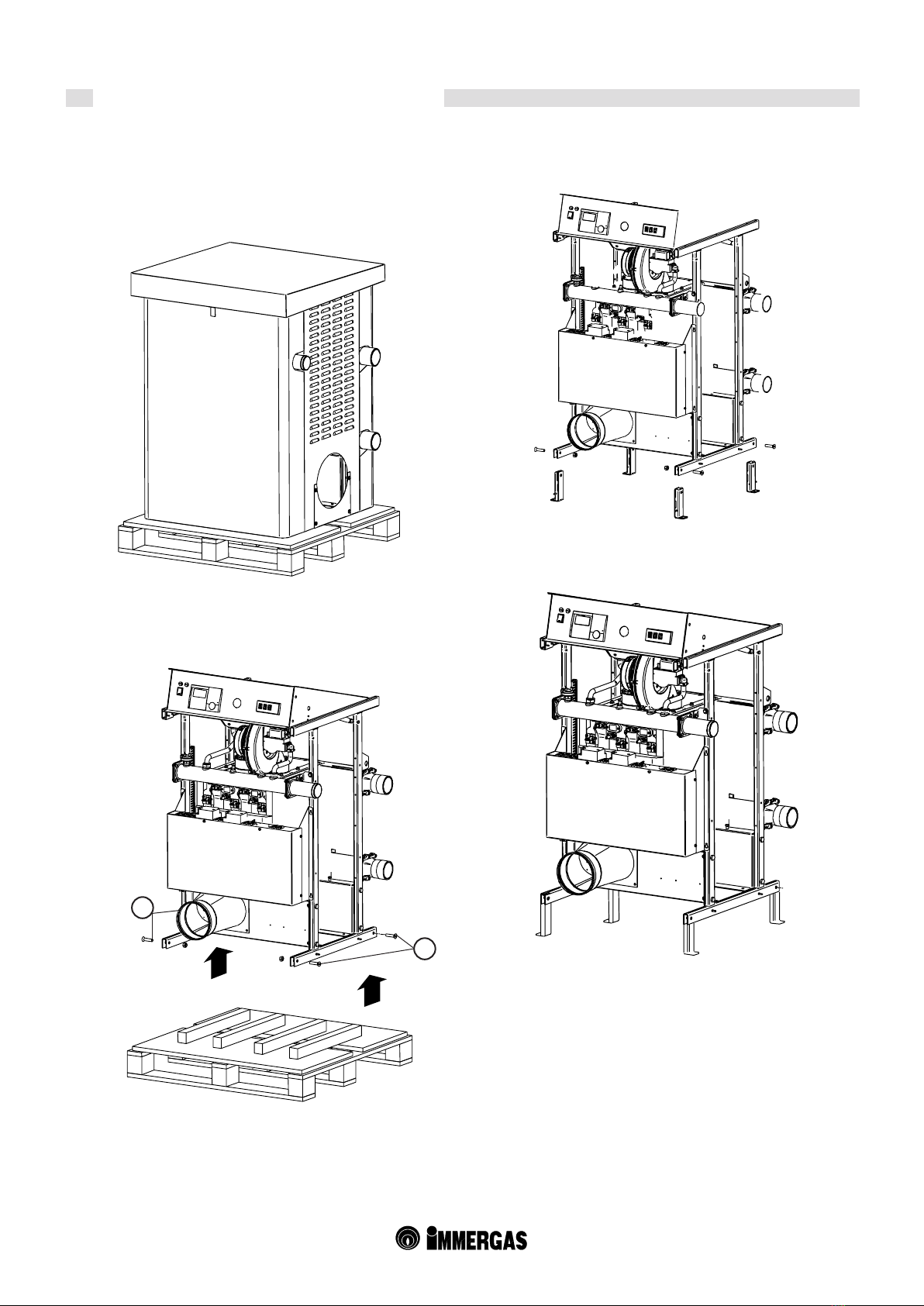 IMMERGAS