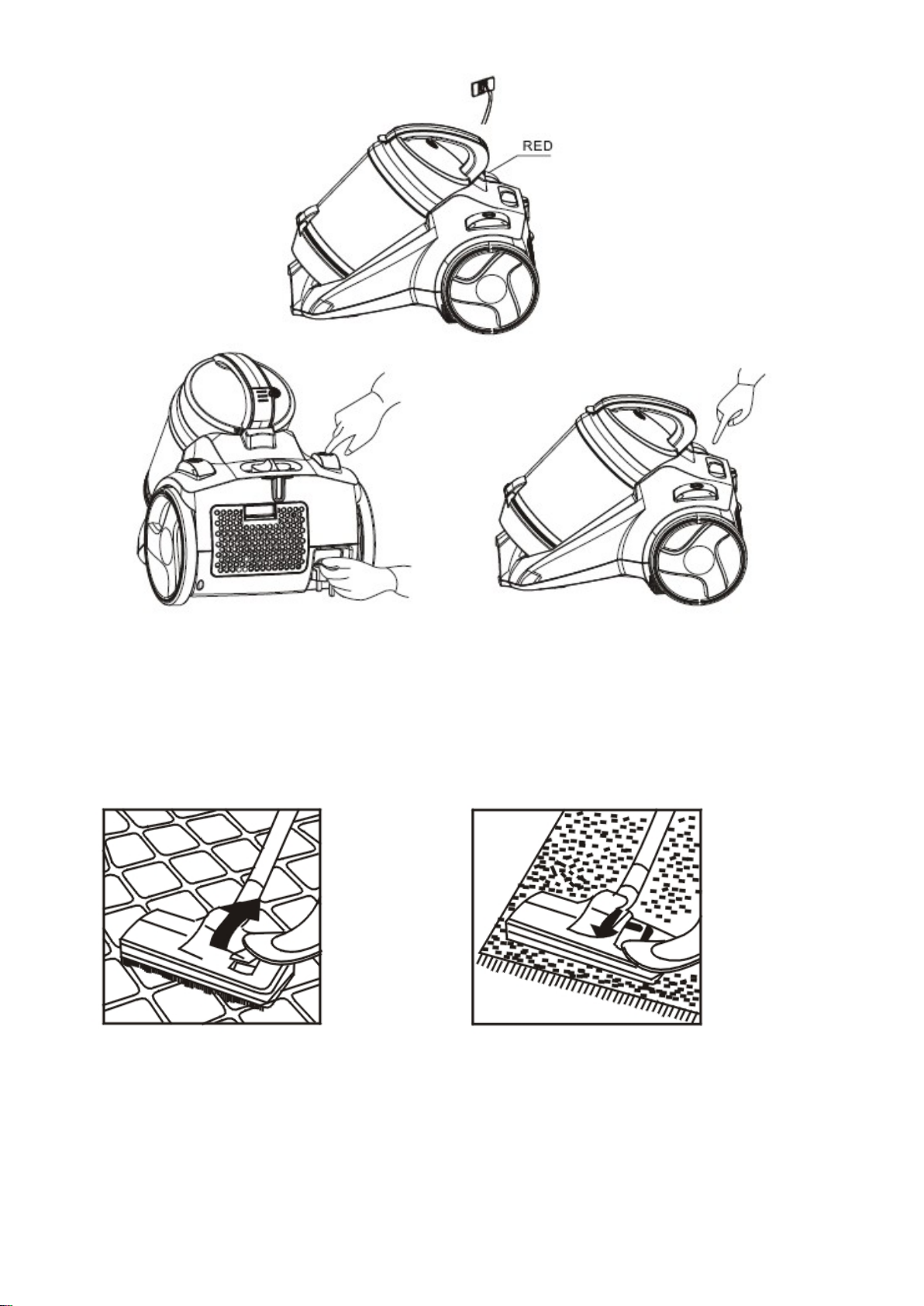 RED