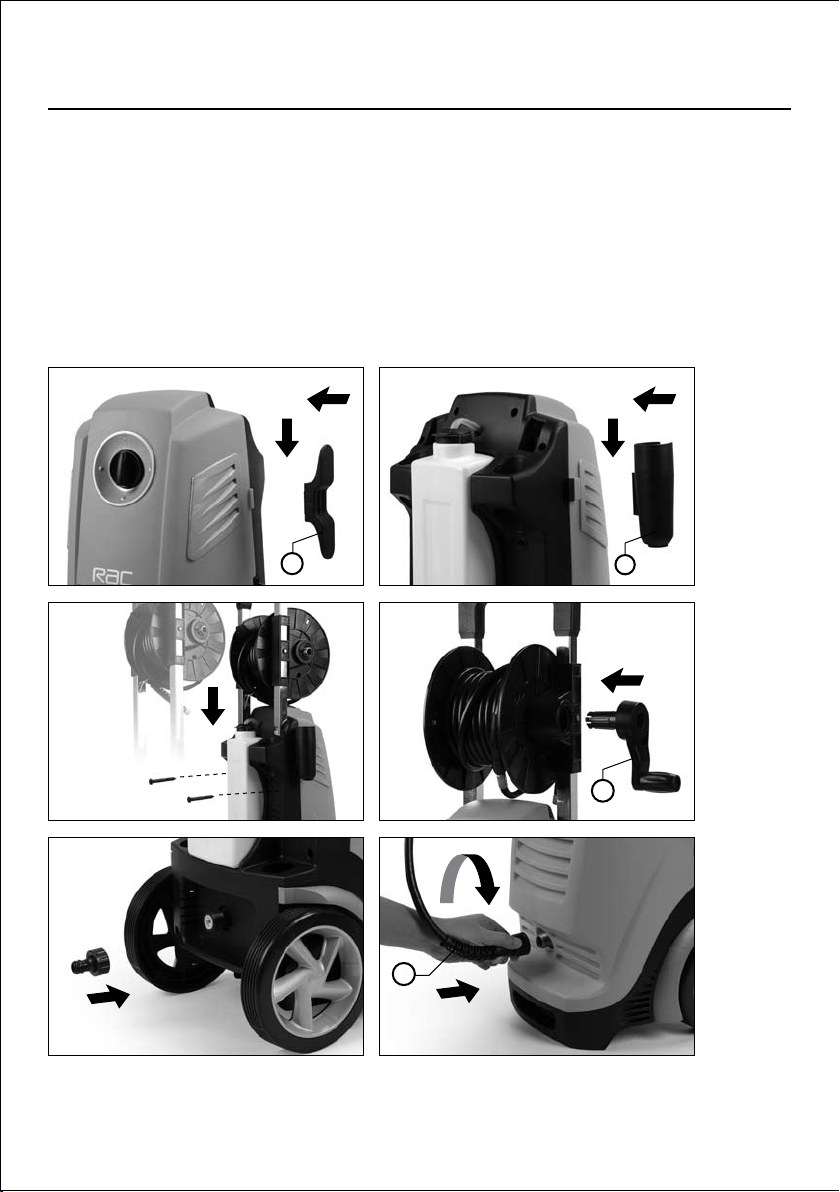 RAC