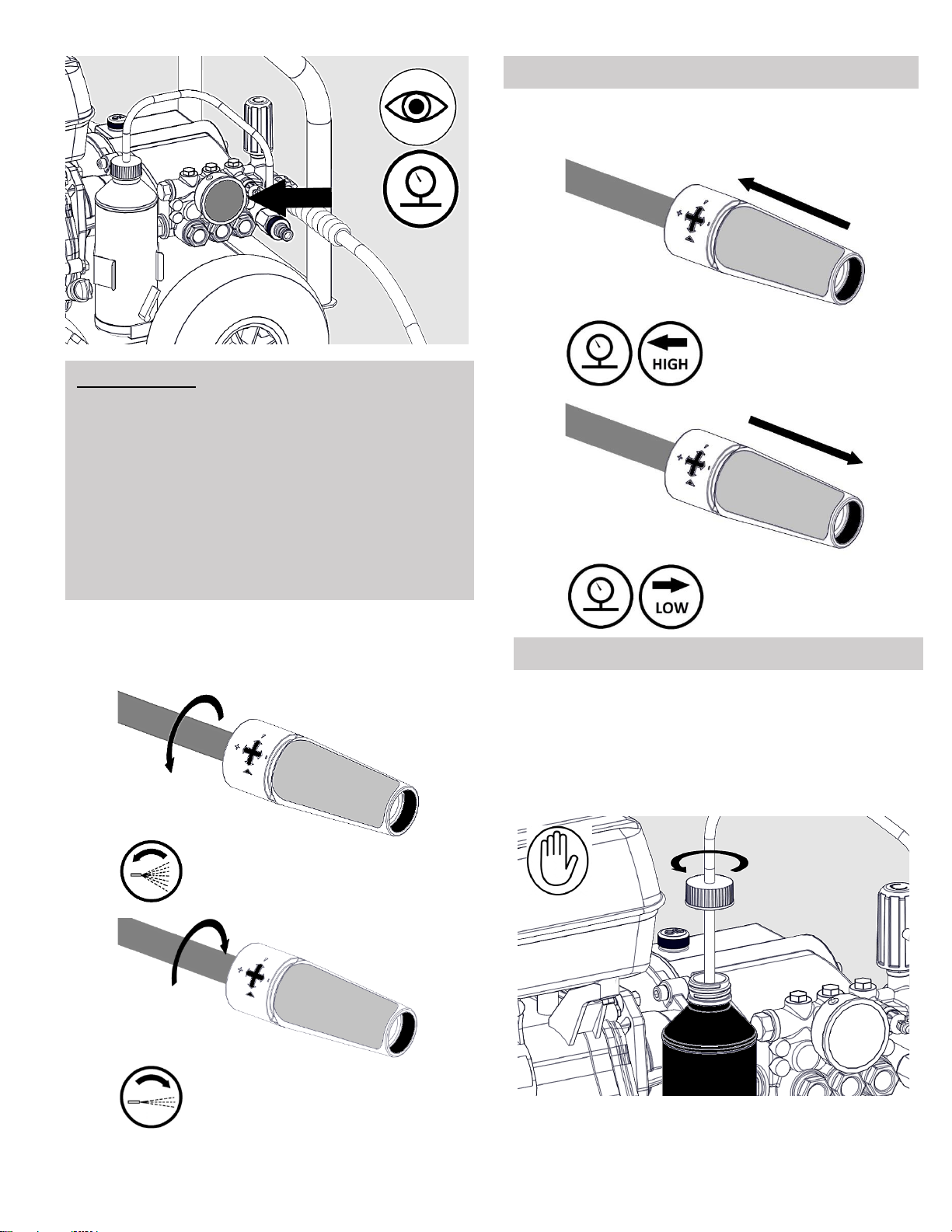 HIGH

LOW