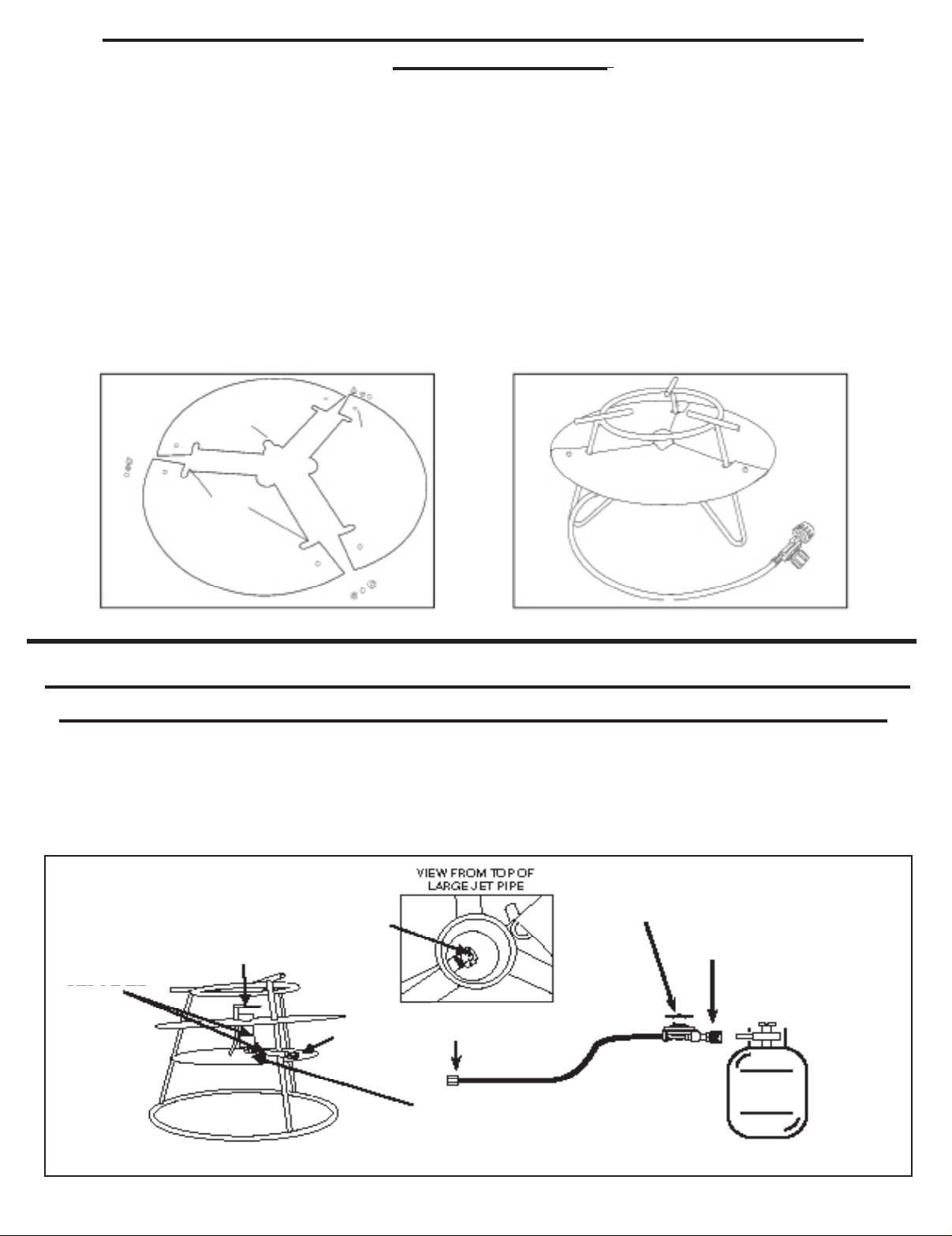 VIEW FROM TOP OF LARGE JET PIPE