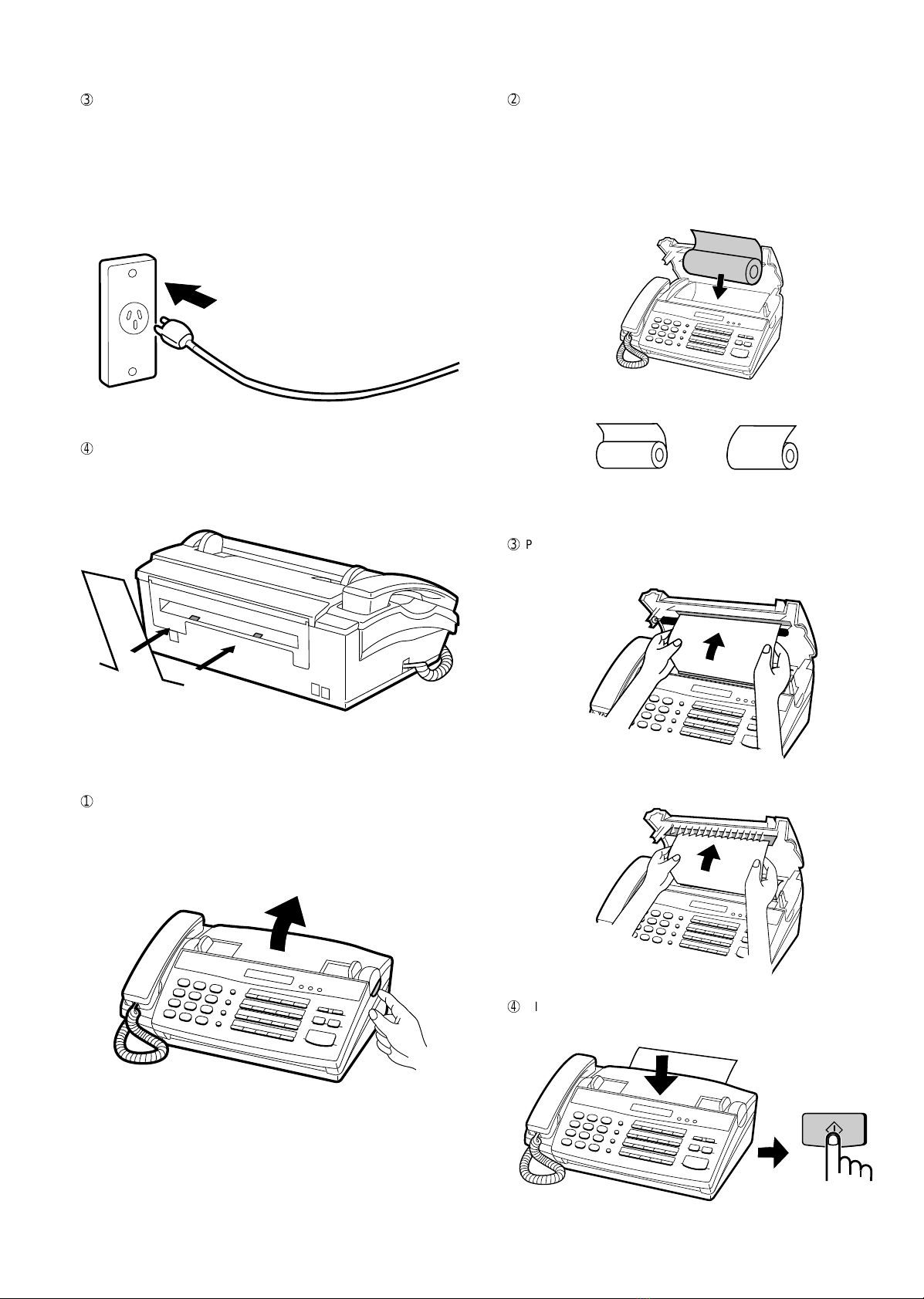 ③

④

①

②

③ P

④ I