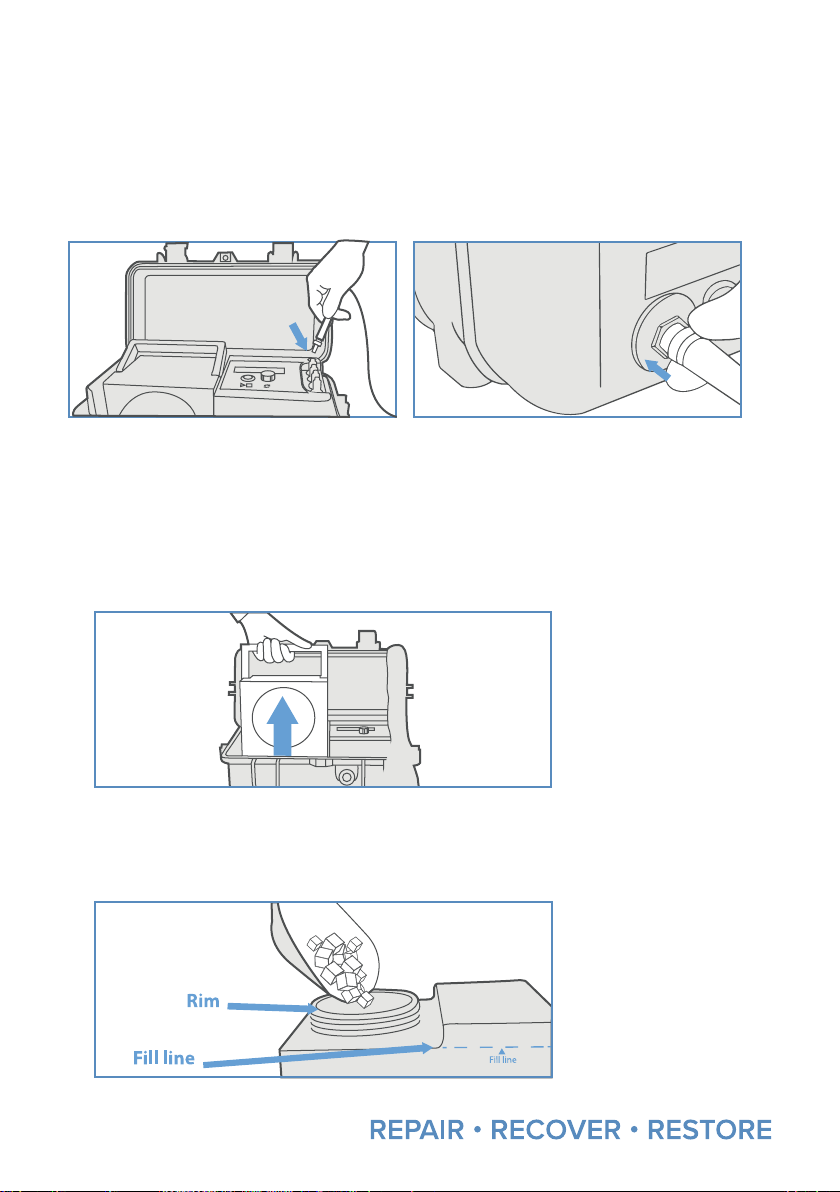 Rim

Fill line

Fill line

REPAIR • RECOVER • RESTORE