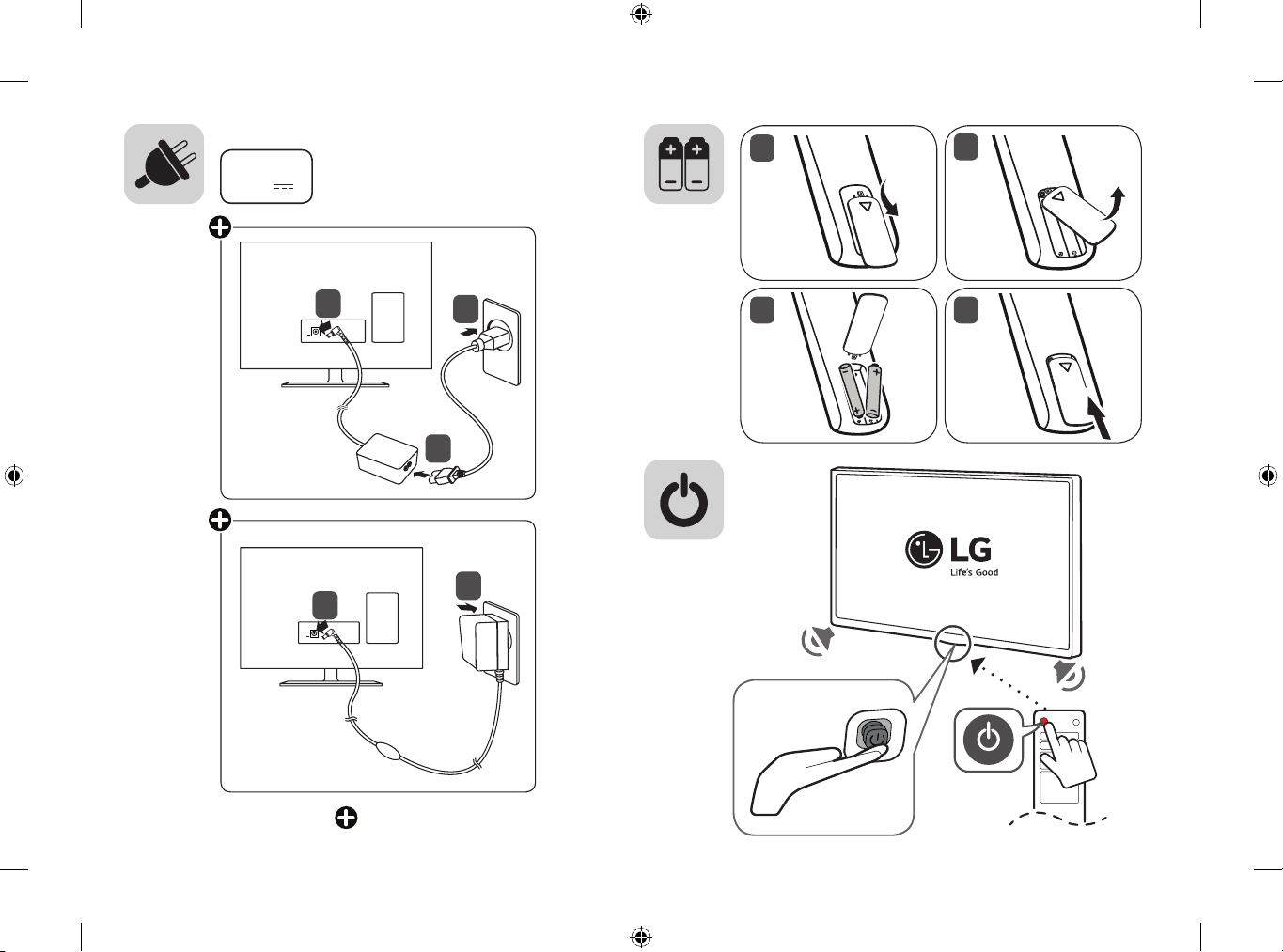 LG
Life's Good