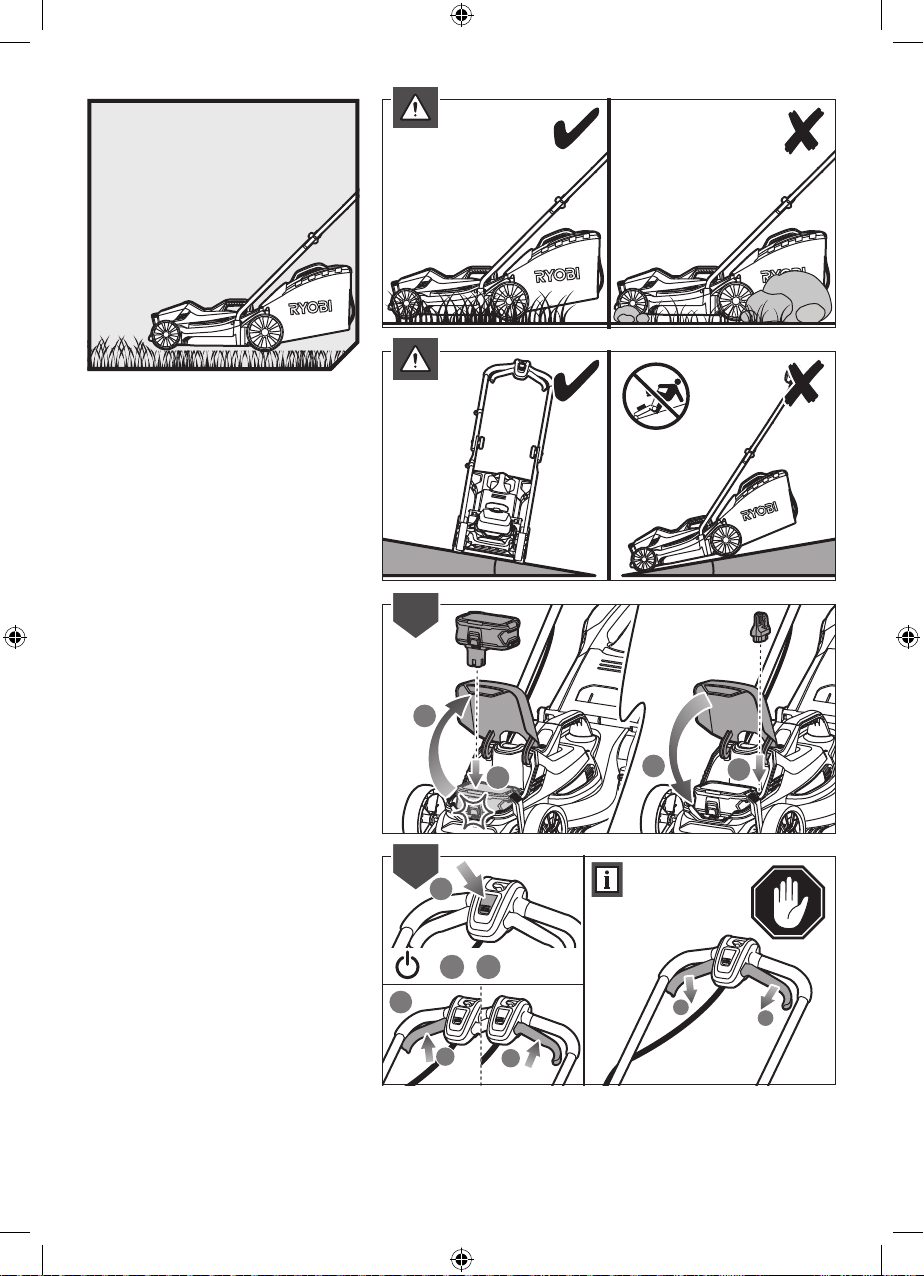 RYOBI

RYOBI

RYOBI

RYOBI