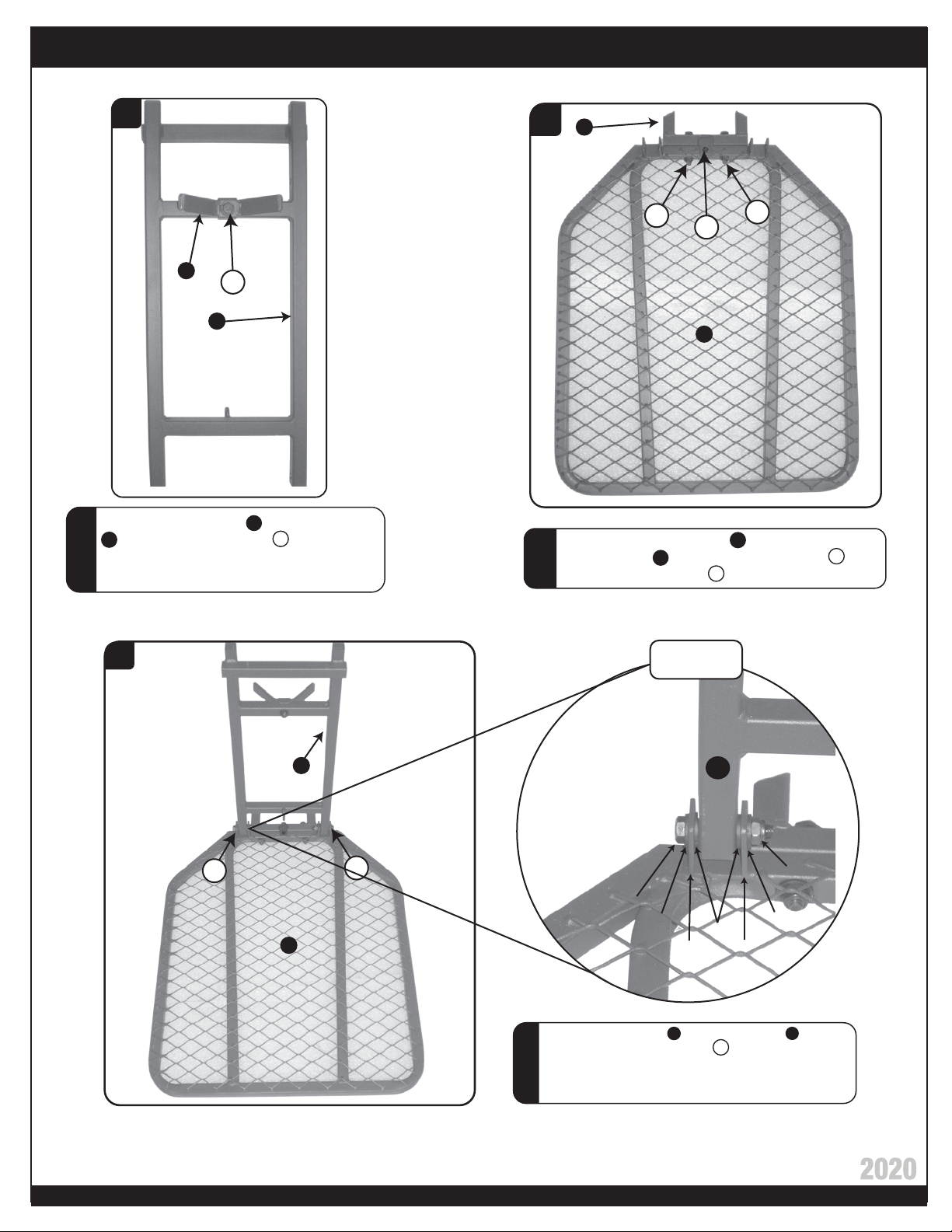 2020