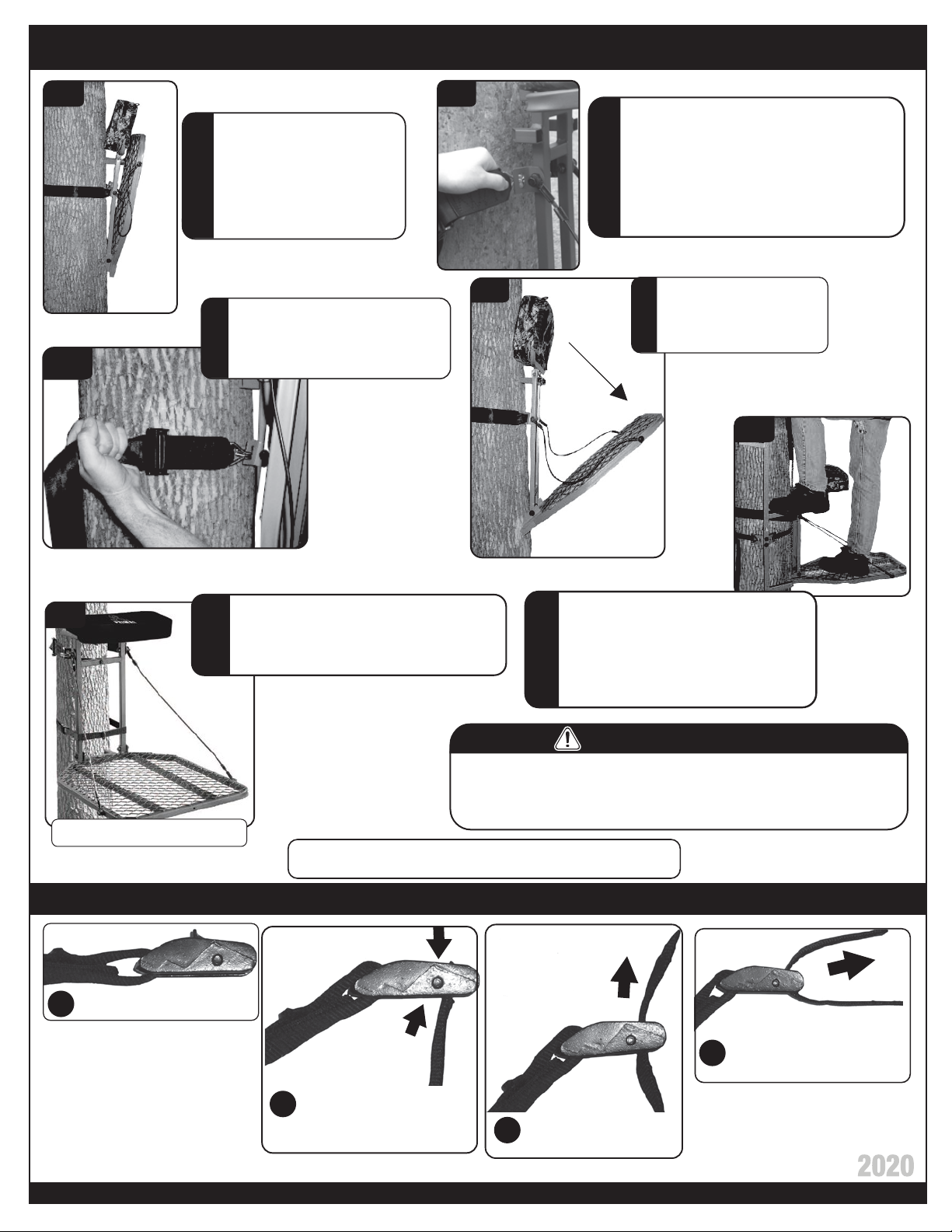 2020