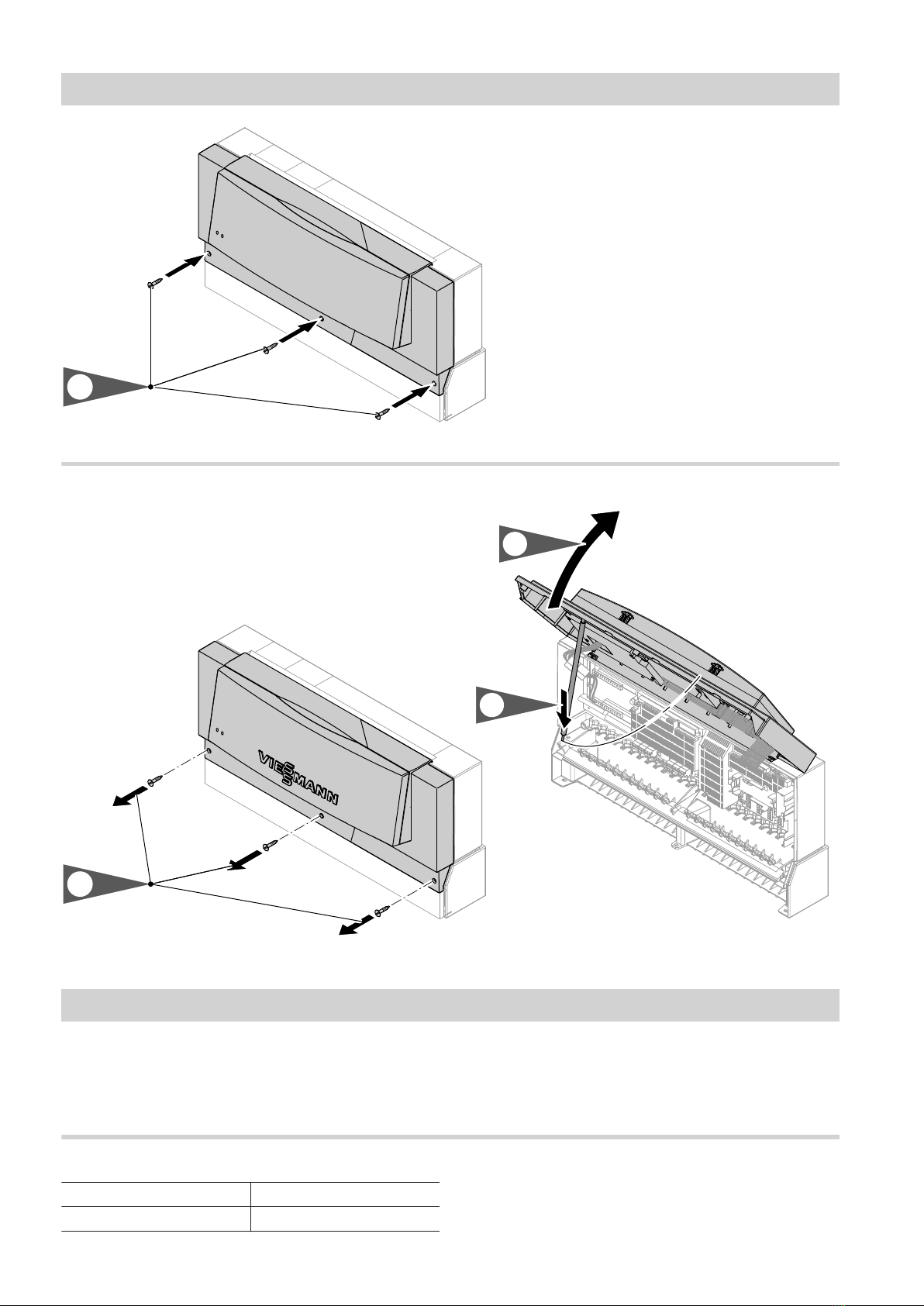 VIESSMANN