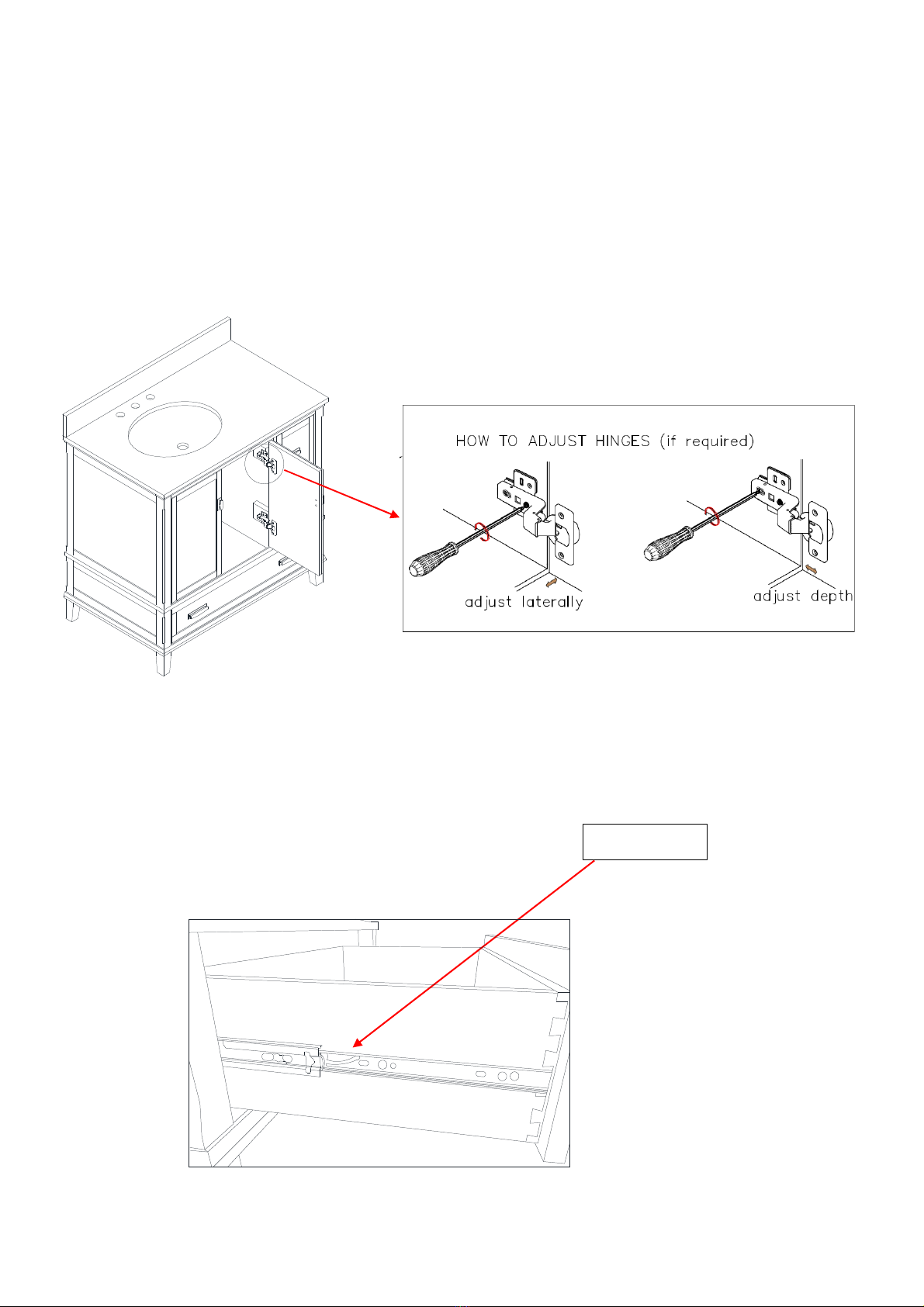 HOW TO ADJUST HINGES (if required)

adjust laterally

adjust depth