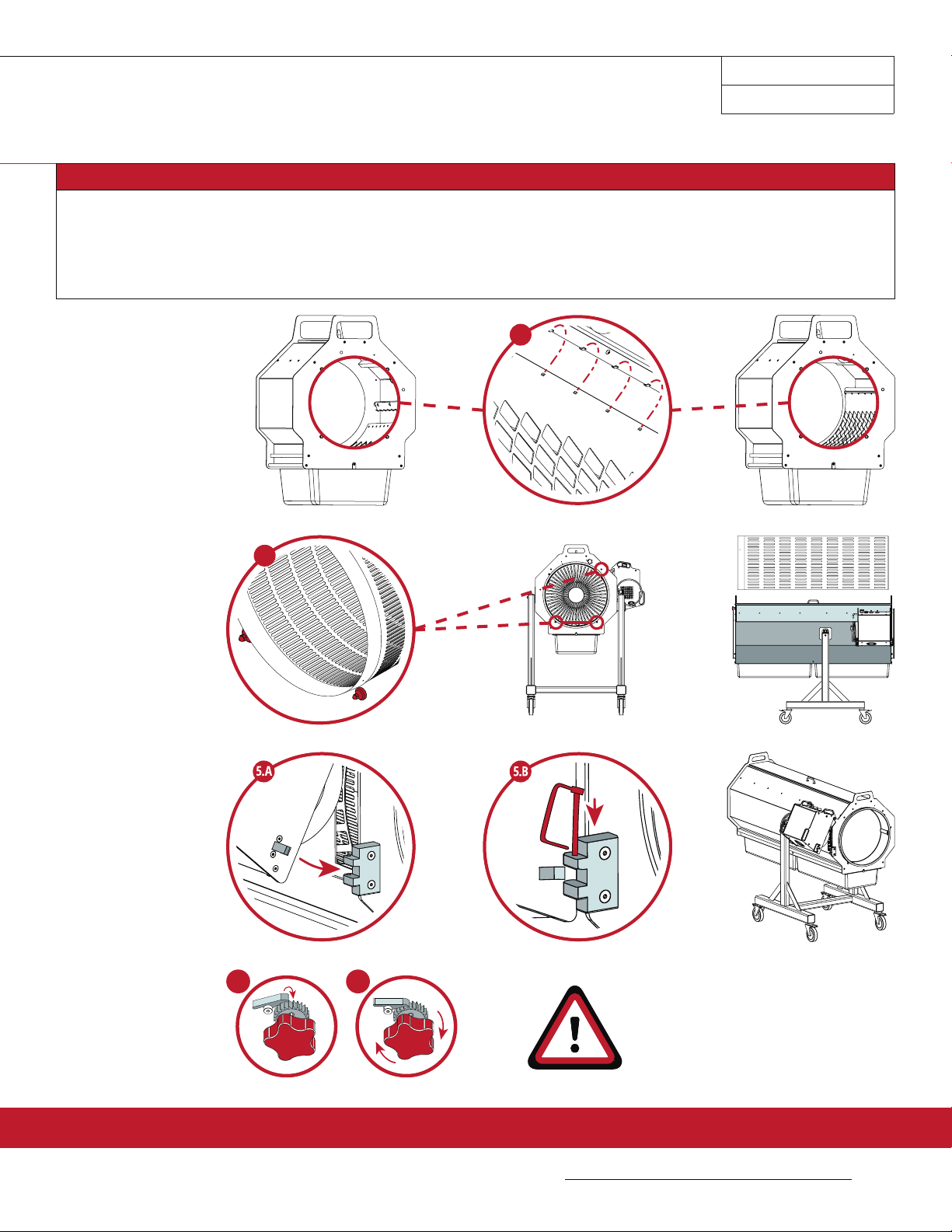 5.A

5.B