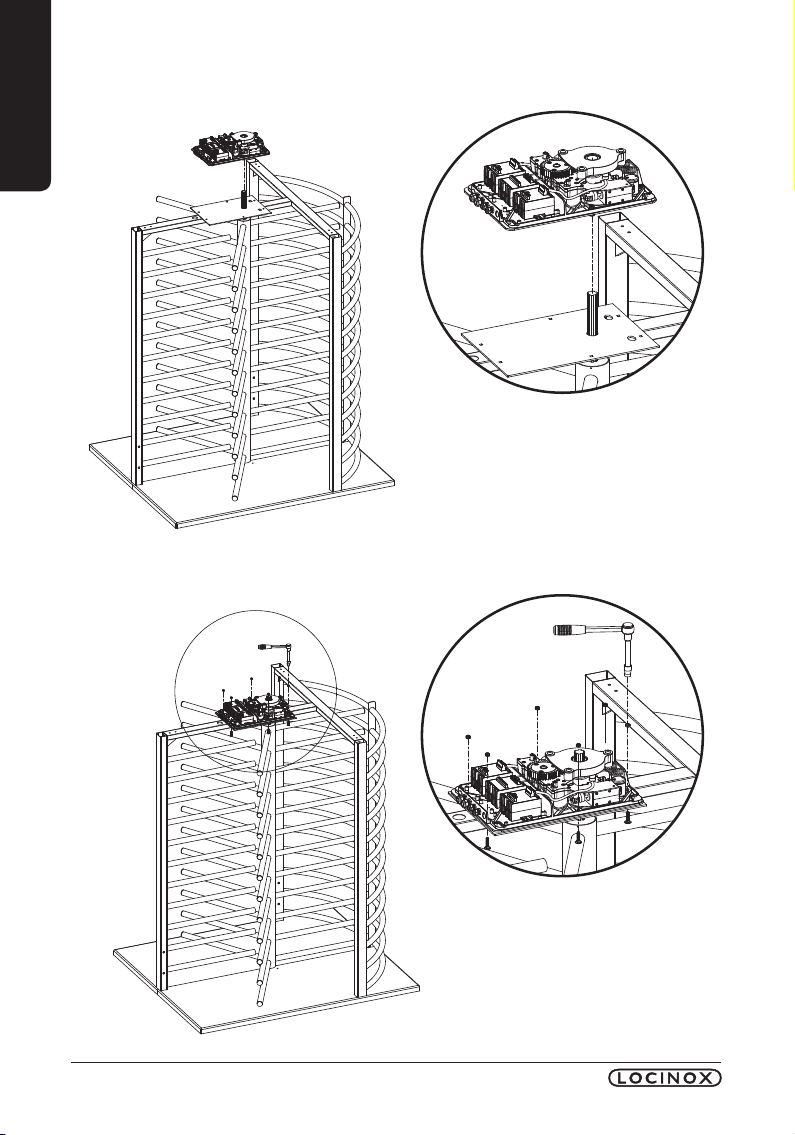 LOCINOX