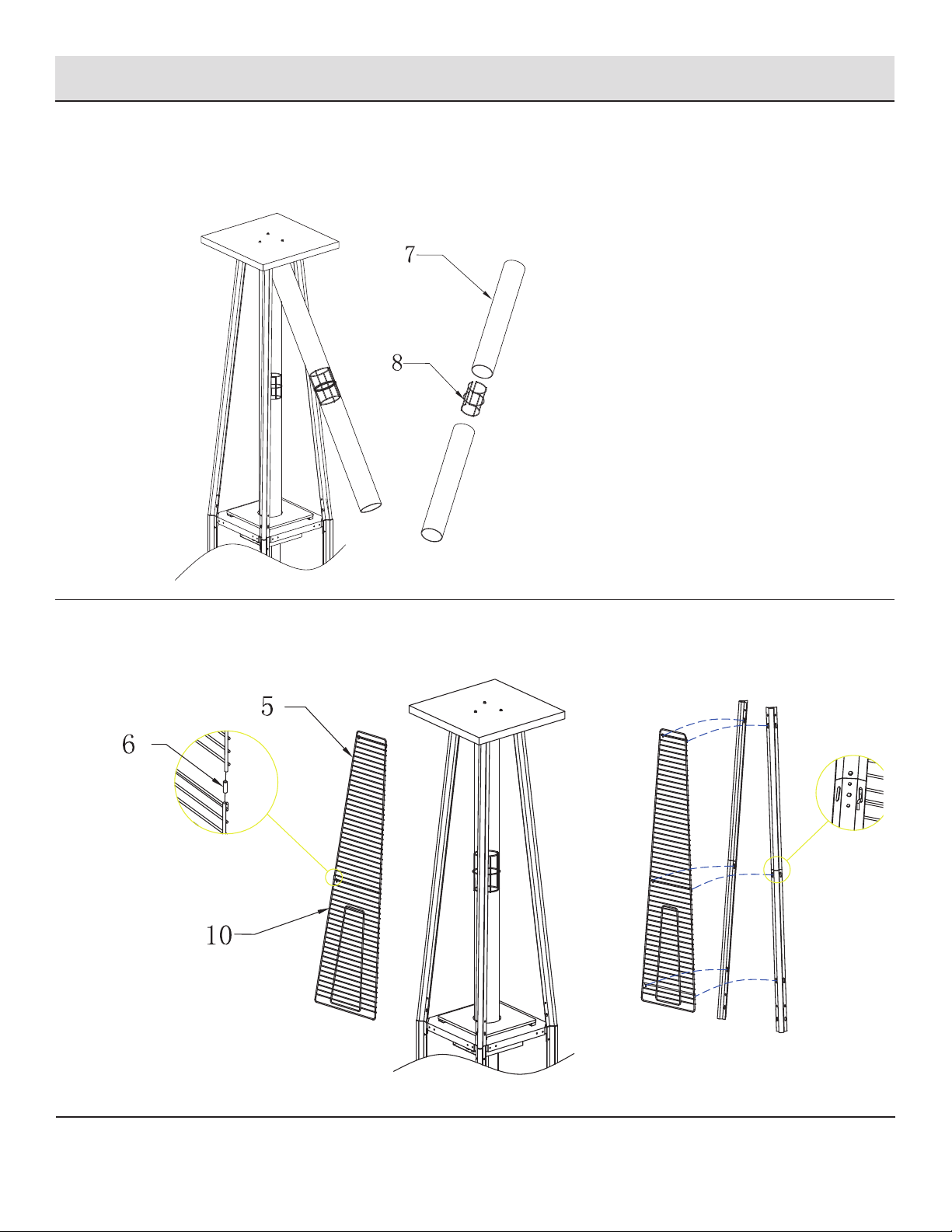 7

8

5

6

10