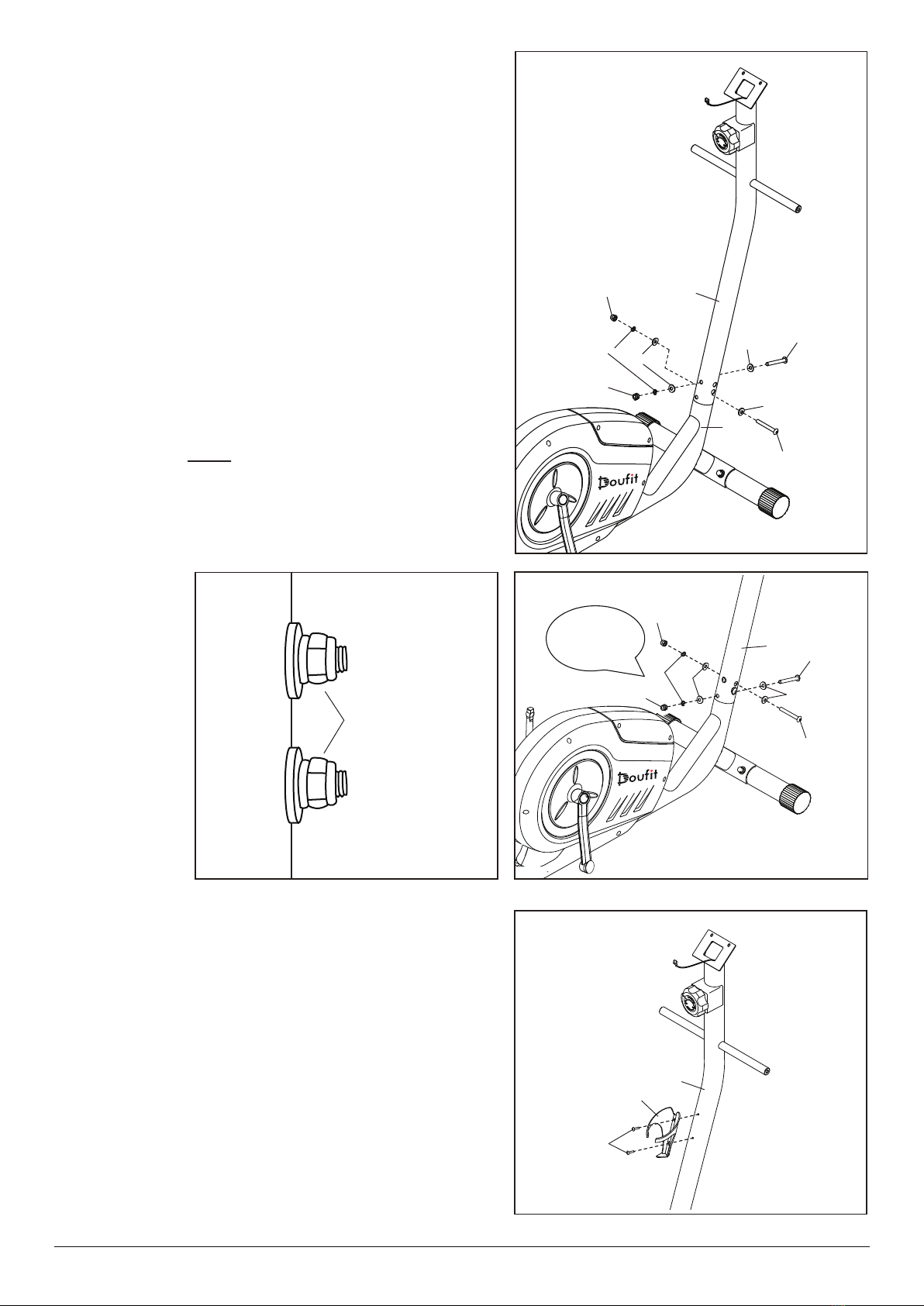 Doufit

Doufit